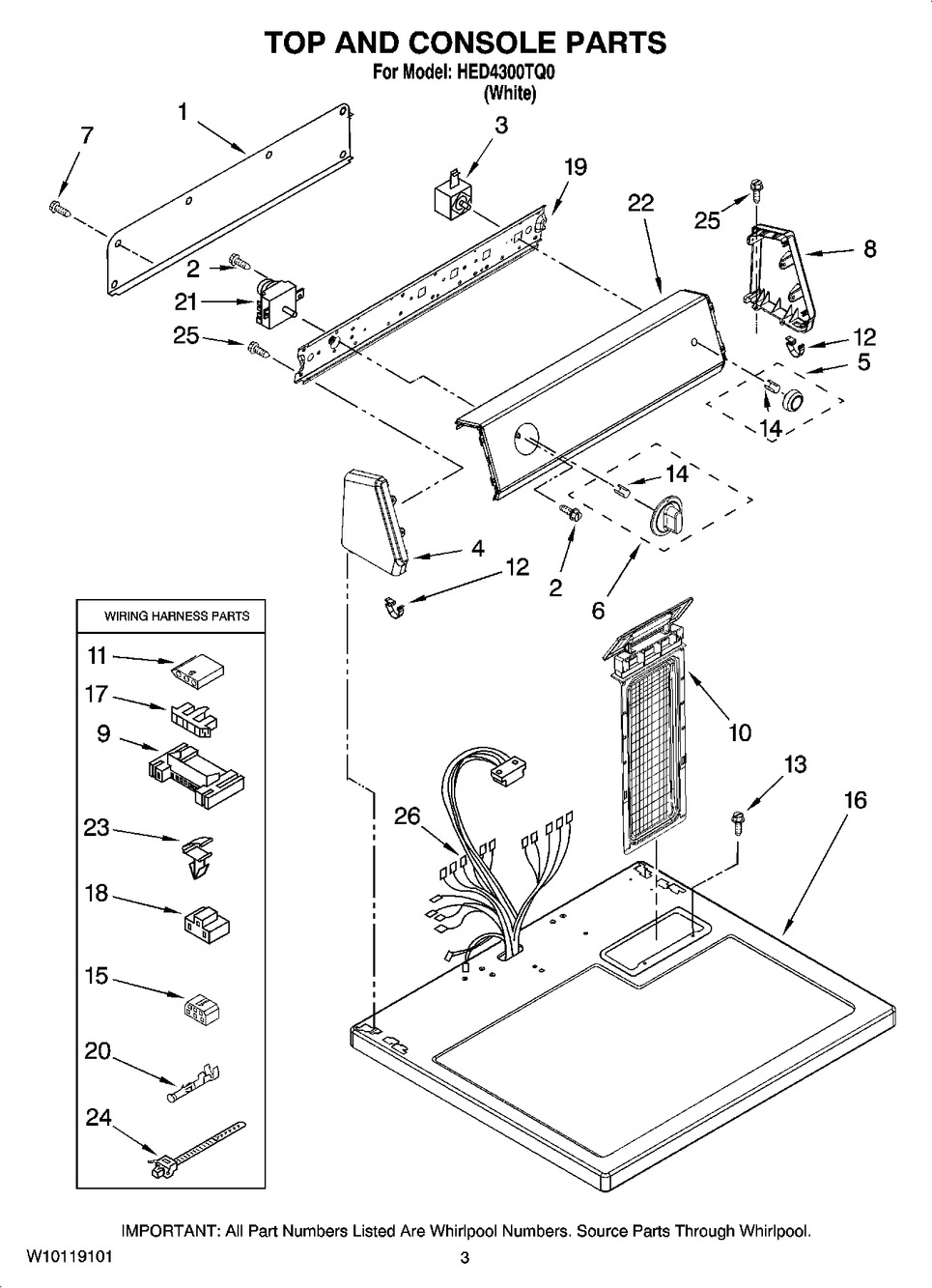 TOP AND CONSOLE PARTS
For Model: HED4300TQ0
(White)

1
7
3
19
22
25
8
2
21
25
12
5
14
14
4
12
2
6

WIRING HARNESS PARTS
11
17
9
23
18
15
20
24

10
13
16
26

IMPORTANT: All Part Numbers Listed Are Whirlpool Numbers. Source Parts Through Whirlpool.
W10119101
3