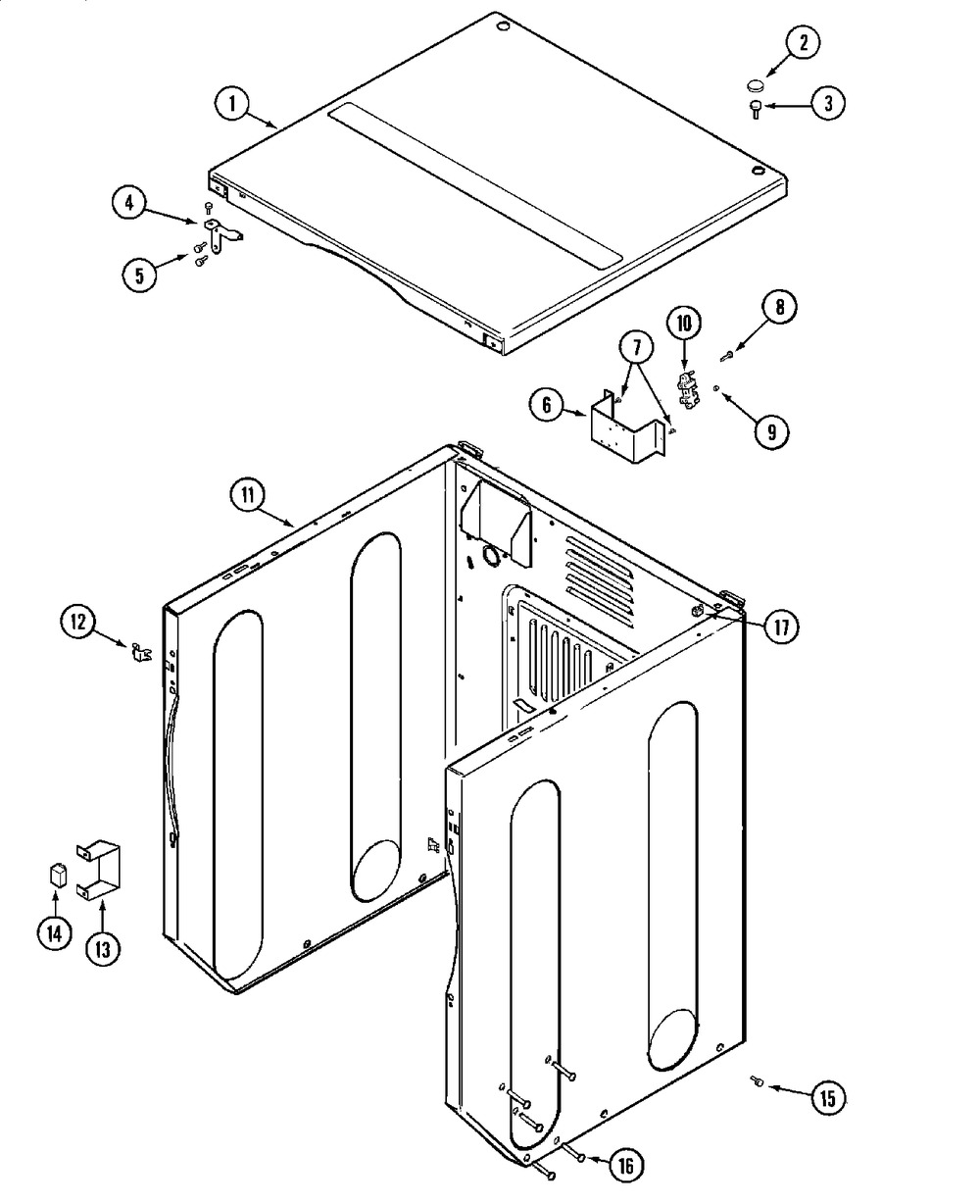 1
2
3
4
5
10
8
7
6
9
11
12
17
14
13
15
16