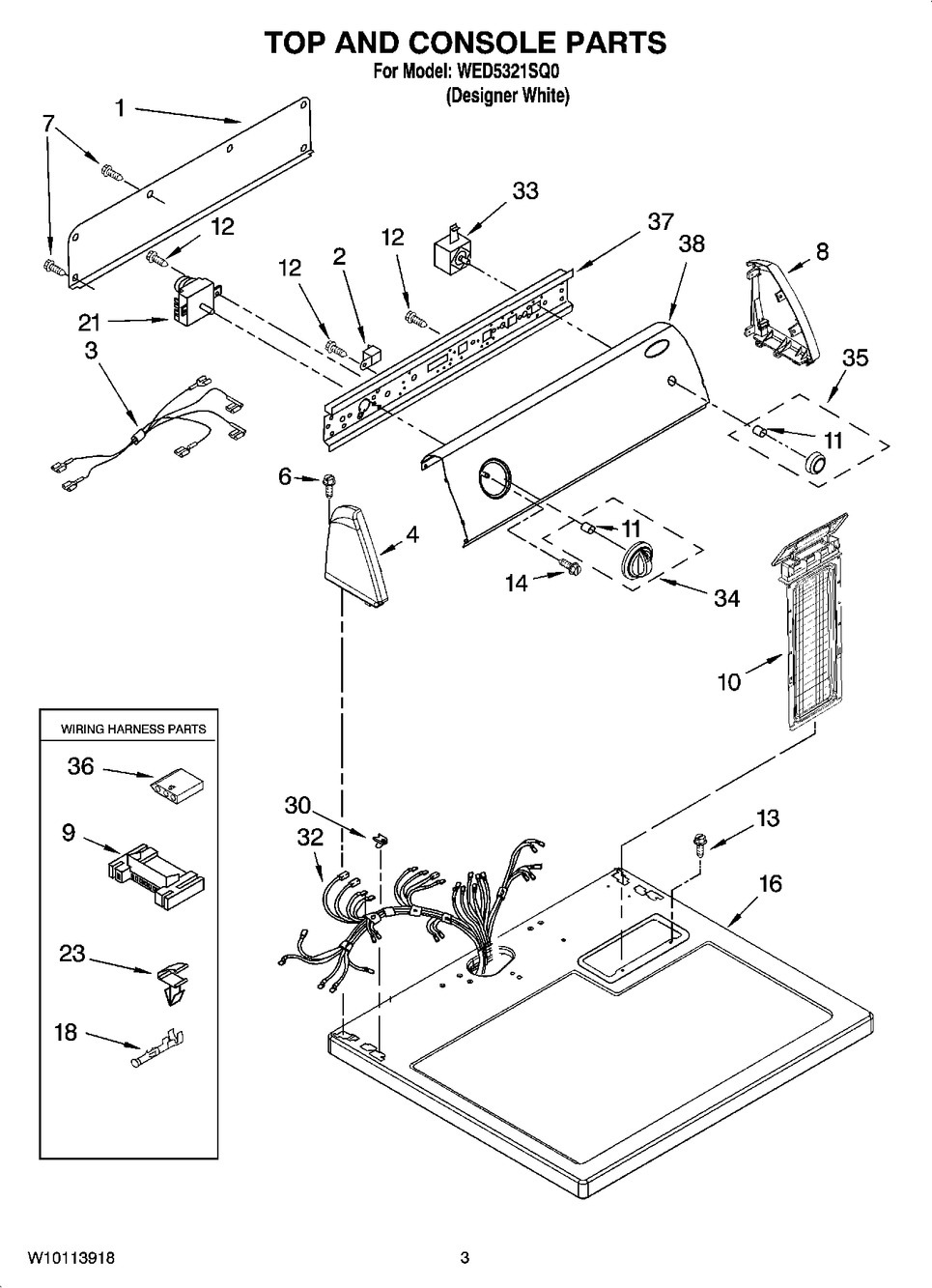 TOP AND CONSOLE PARTS
For Model: WED5321SQ0
(Designer White)

1
7
12
33
37
38
8
12
2
12
21
3
35
11
6
4
11
14
34
10

WIRING HARNESS PARTS
36
9
23
18

30
32
13
16

W10113918
3