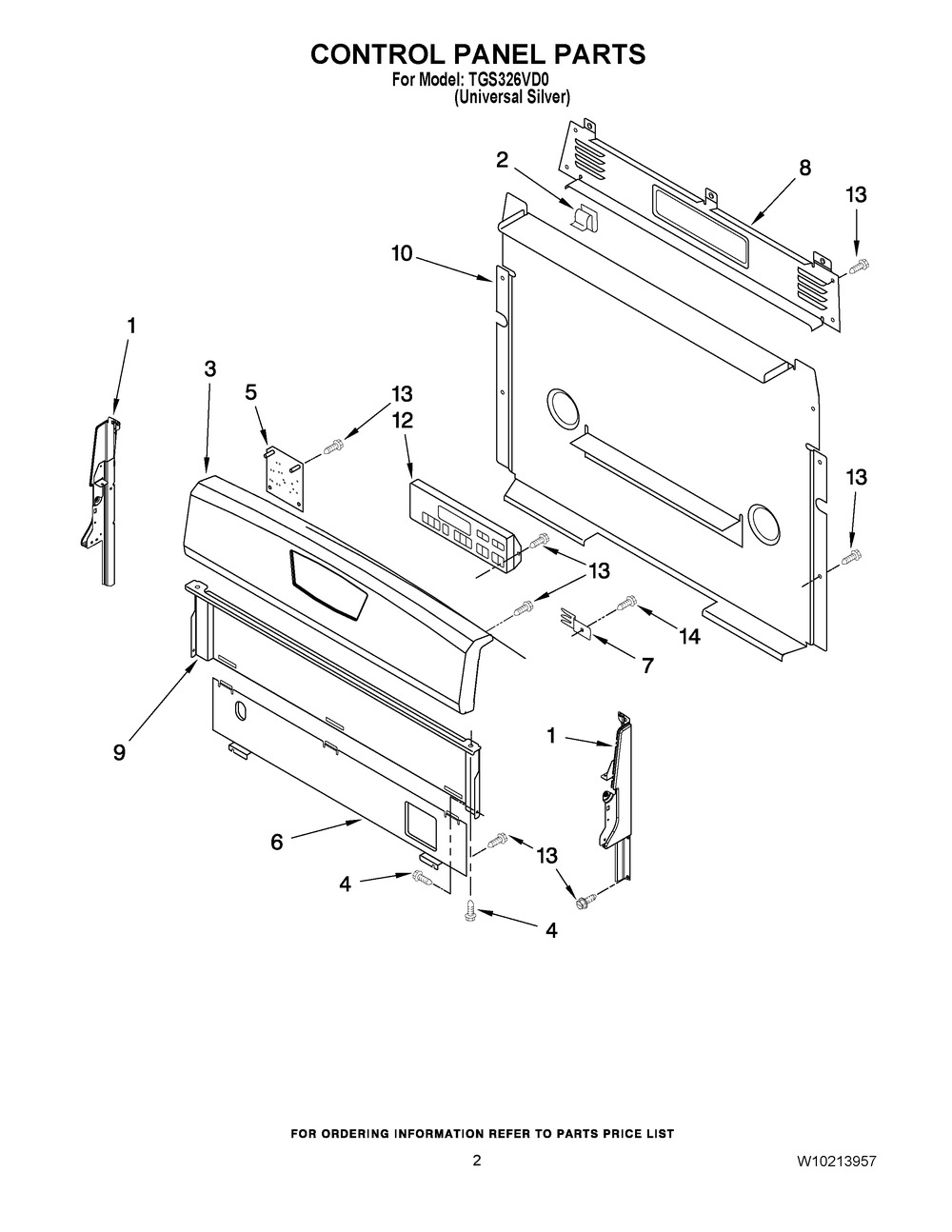 CONTROL PANEL PARTS
For Model: TGS326VD0
(Universal Silver)

2
8
13
10
1
3
5
13
12
13
13
14
7
9
1
6
13
4
4

FOR ORDERING INFORMATION REFER TO PARTS PRICE LIST

2

W10213957