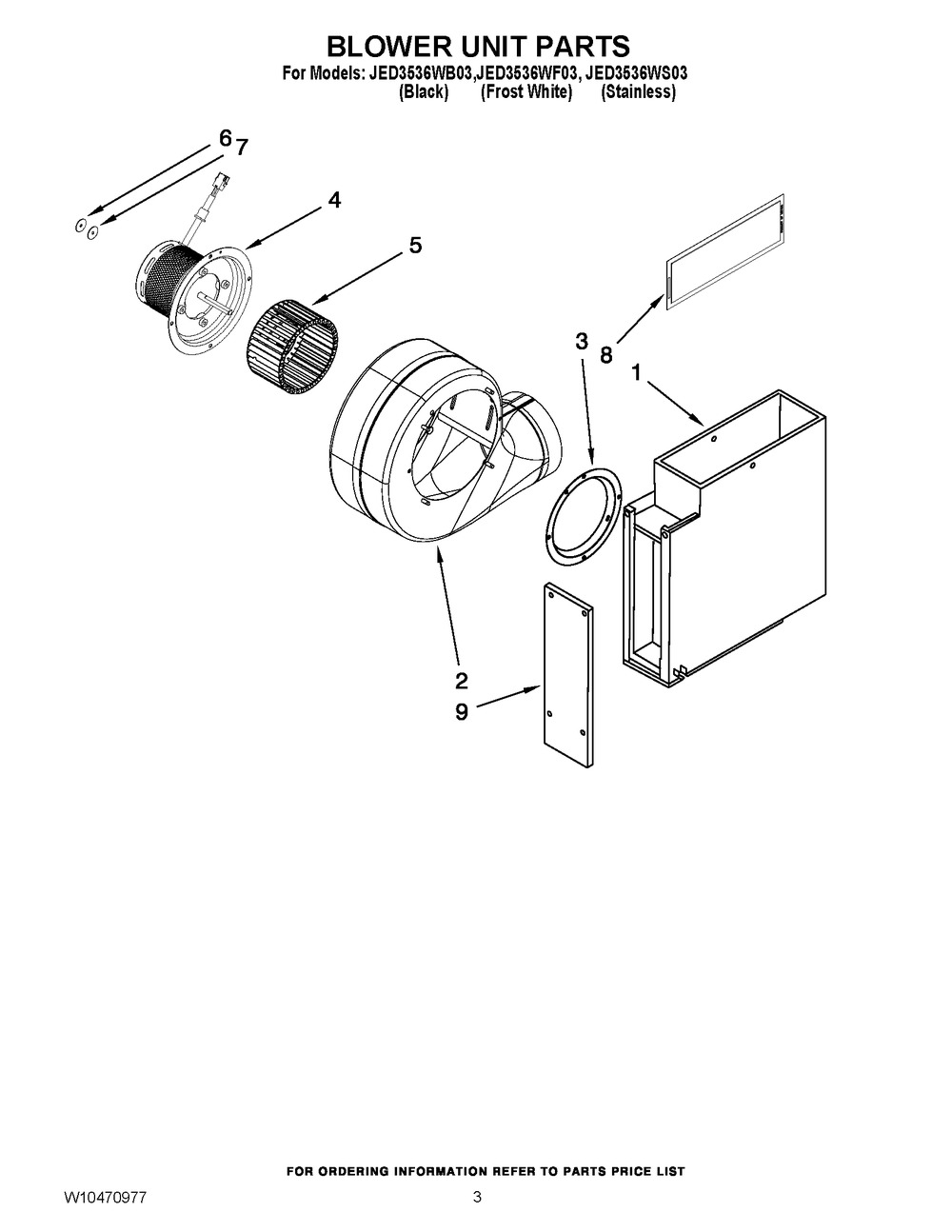 BLOWER UNIT PARTS
For Models: JED3536WB03,JED3536WF03, JED3536WS03
(Black) (Frost White) (Stainless)

6
7
4
5
3
8
1
2
9

FOR ORDERING INFORMATION REFER TO PARTS PRICE LIST
W10470977
3