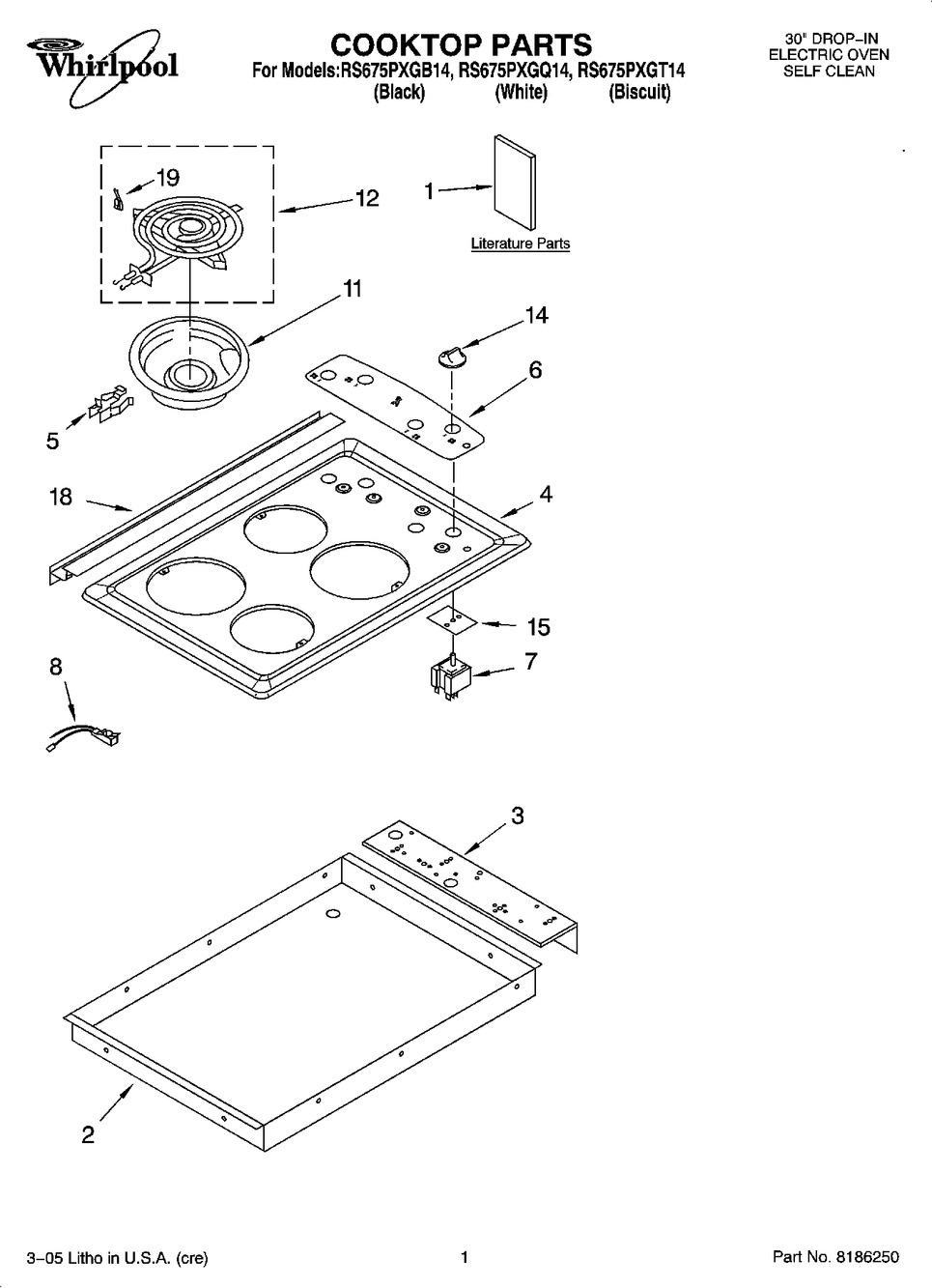 Whirlpool

COOKTOP PARTS
For Models:RS675PXGB14, RS675PXGQ14, RS675PXGT14
(Black) (White) (Biscuit)

30" DROP–IN
ELECTRIC OVEN
SELF CLEAN

19
12
1
Literature Parts
11
14
6
5
18
4
15
7
8
3
2

3–05 Litho in U.S.A. (cre)

1

Part No. 8186250