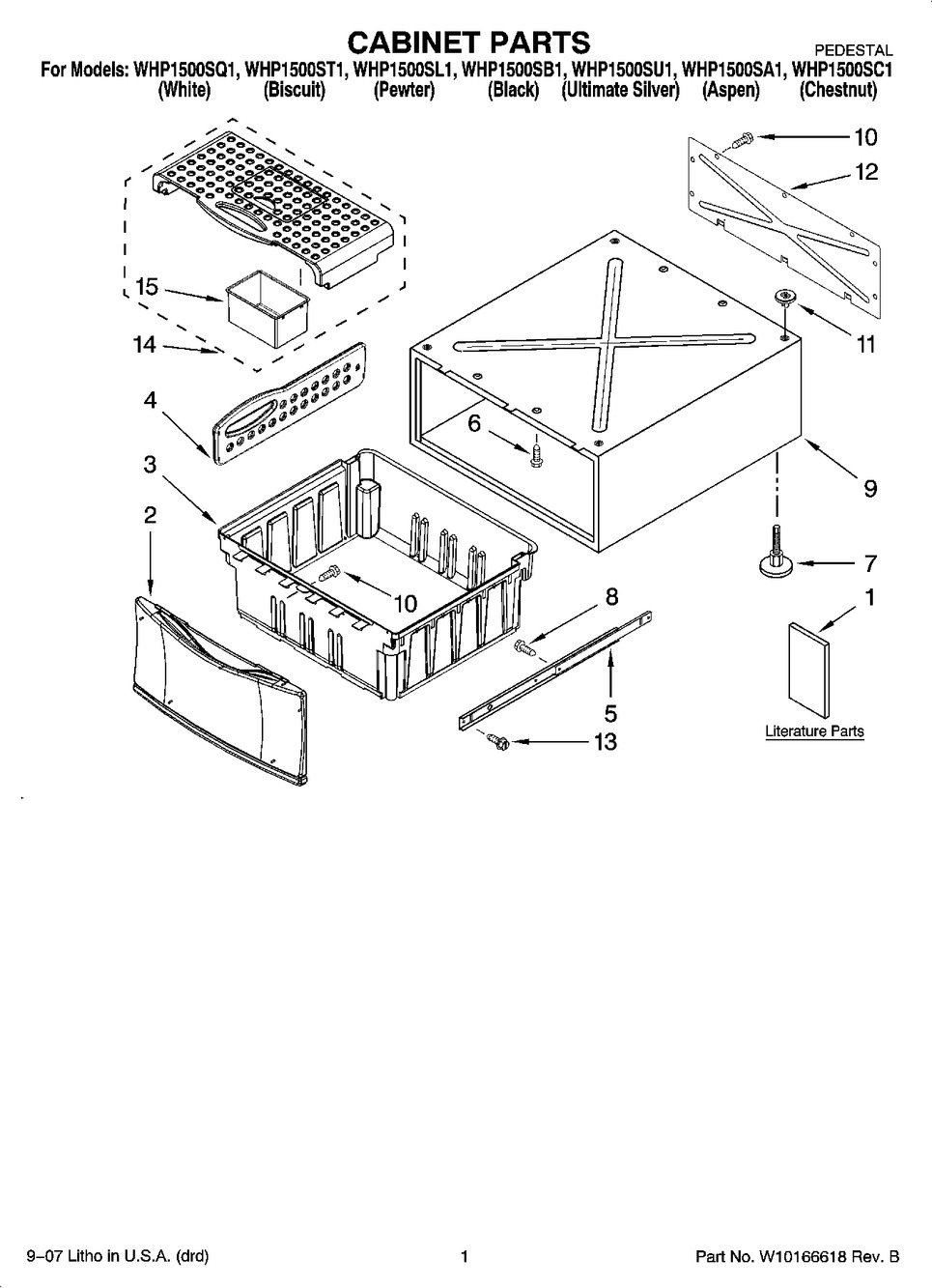 CABINET PARTS

PEDESTAL

For Models: WHP1500SQ1, WHP1500ST1, WHP1500SL1, WHP1500SB1, WHP1500SU1, WHP1500SA1, WHP1500SC1
(White) (Biscuit) (Pewter) (Black) (Ultimate Silver) (Aspen) (Chestnut)

10
12
15
11
14
4
6
3
9
2
7
10
8
1
5
13
Literature Parts

9–07 Litho in U.S.A. (drd)

1

Part No. W10166618 Rev. B