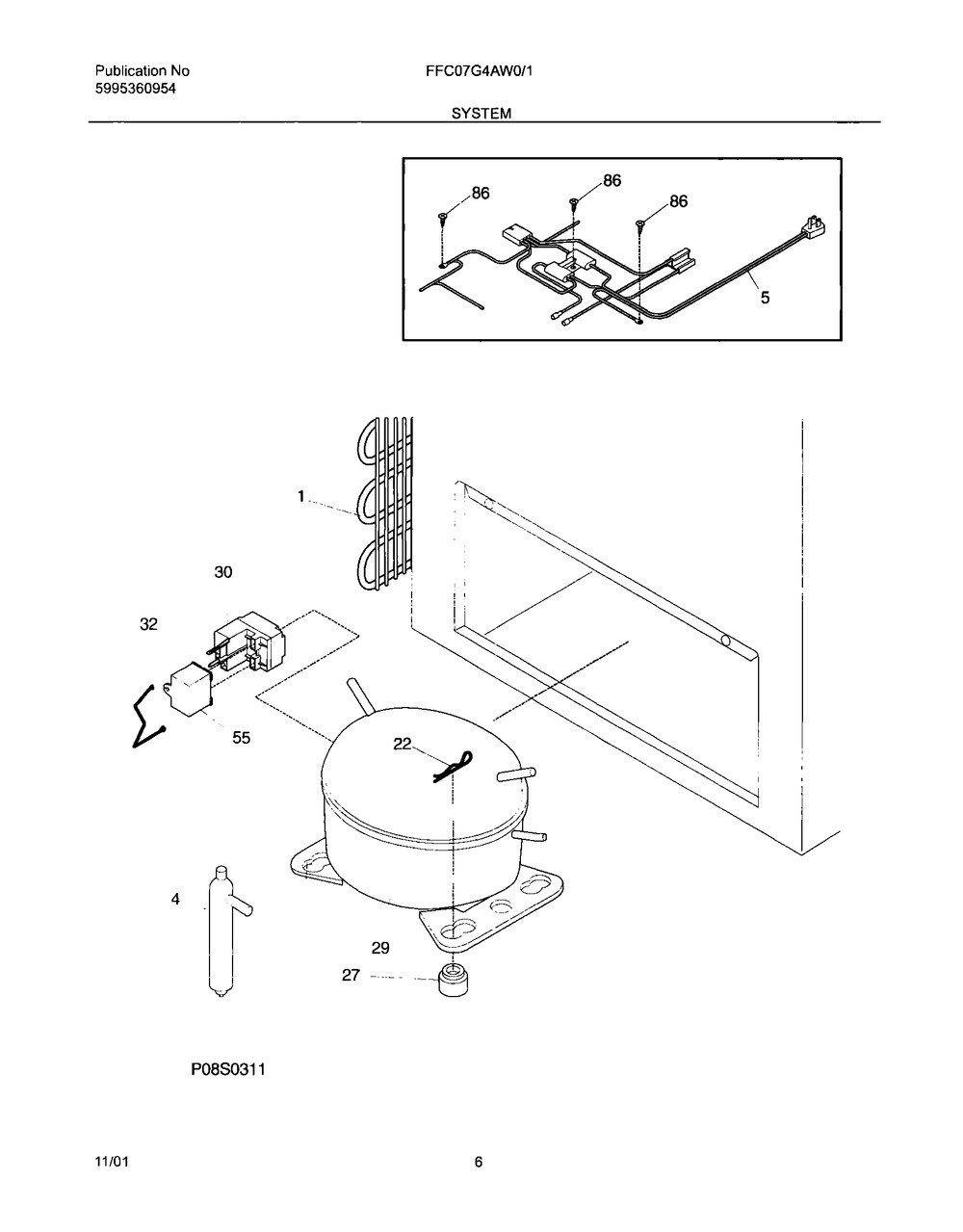 Publication No
5995360954

FFC07G4AW0/1

SYSTEM

86
86
86
5

1
30
32
55
22
4
29
27

P08S0311

11/01

6