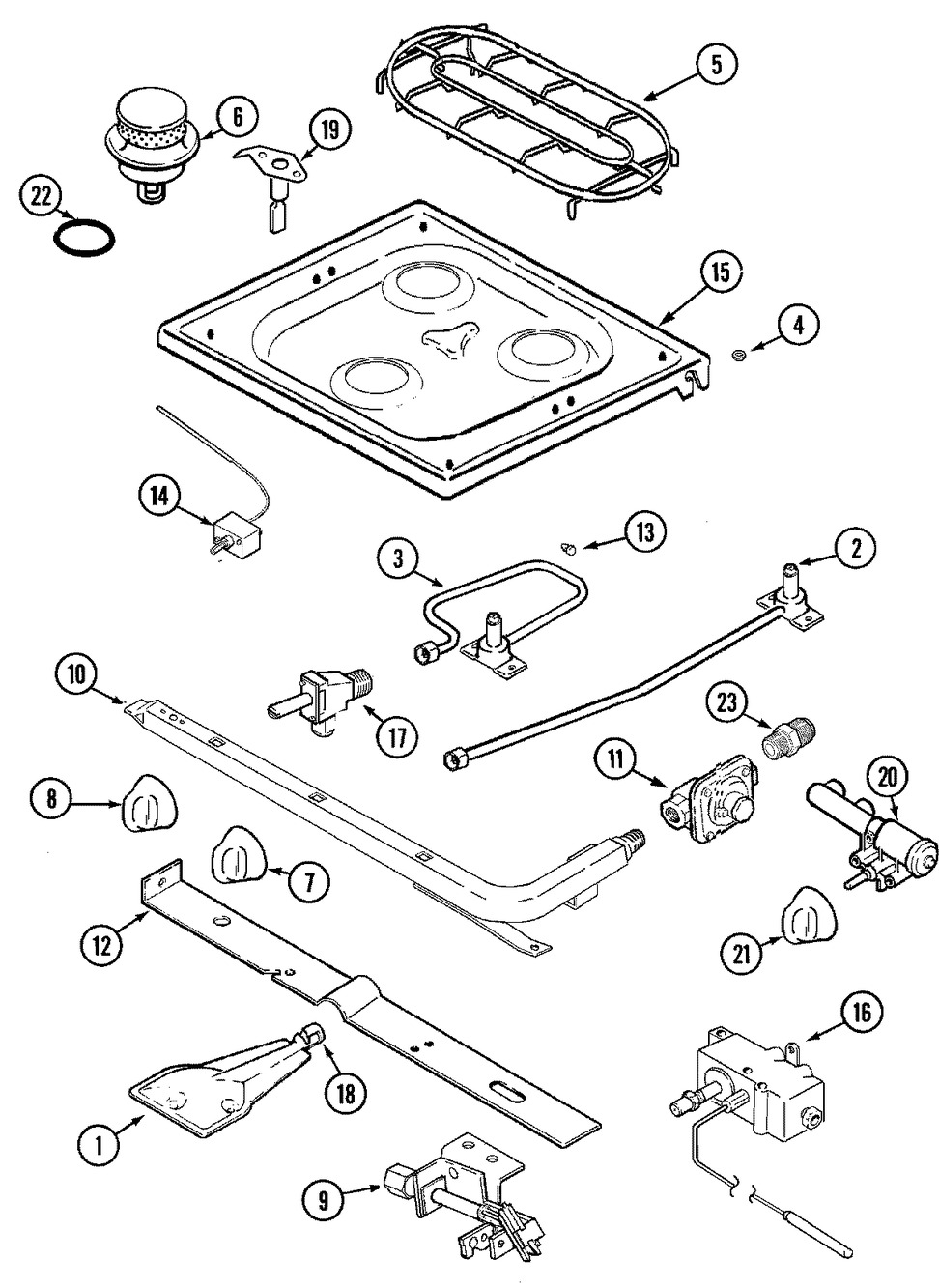 5
6
19
22
15
4
14
13
3
2
10
17
23
11
20
8
7
12
21
16
18
1
9