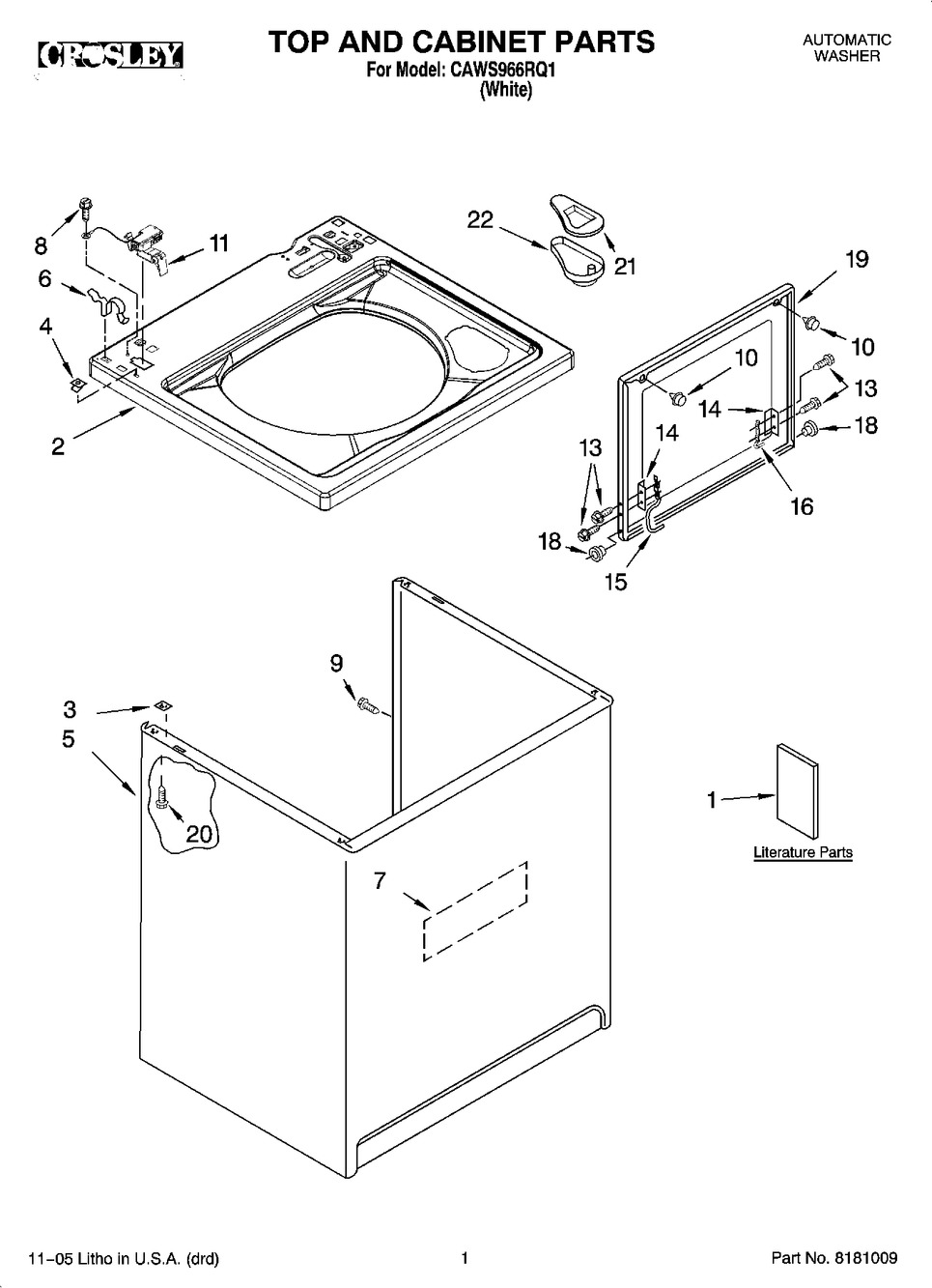 CROSLEY

TOP AND CABINET PARTS
For Model: CAWS966RQ1
(White)

AUTOMATIC
WASHER

8
11
6
4
2
22
21
19
10
10
13
14
18
13
14
16
18
15
9
3
5
20
7
1
Literature Parts

11-05 Litho in U.S.A. (drd)

1

Part No. 8181009