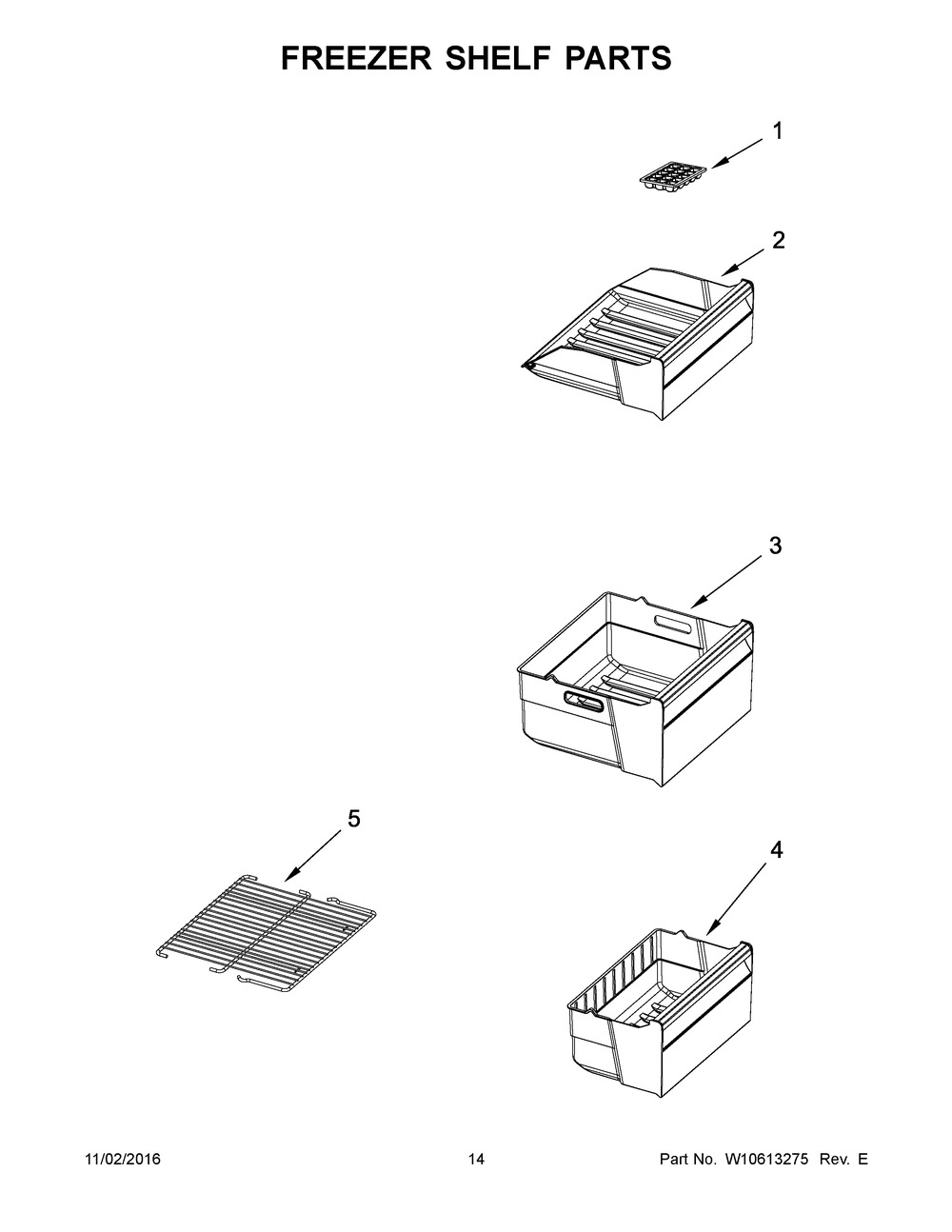 FREEZER SHELF PARTS

1

2

3

5

4

11/02/2016

14

Part No. W10613275 Rev. E