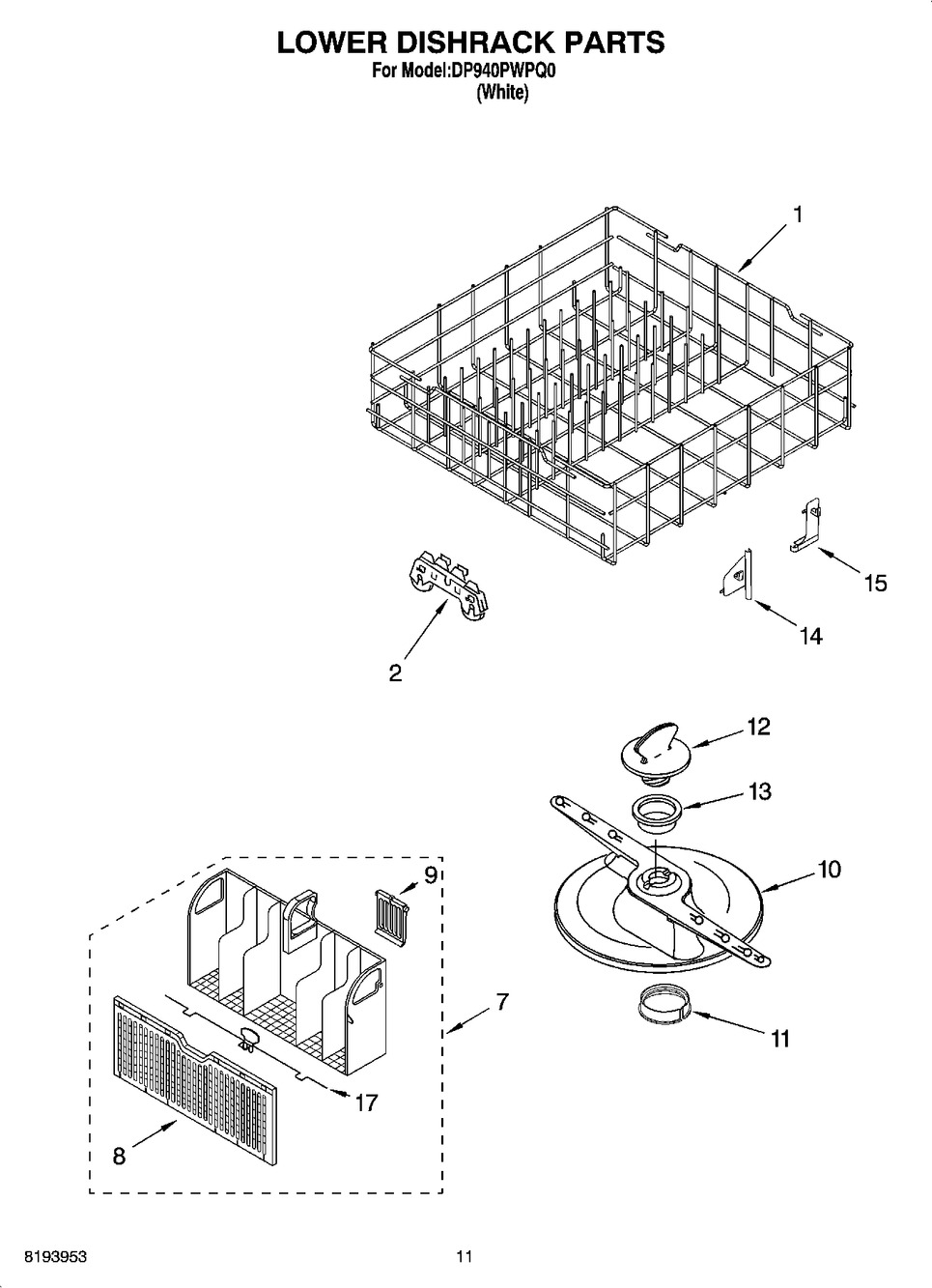 LOWER DISHRACK PARTS
For Model:DP940PWPQ0
(White)

1

15

14

2

12

13

10

9

7

11

17

8

8193953

11