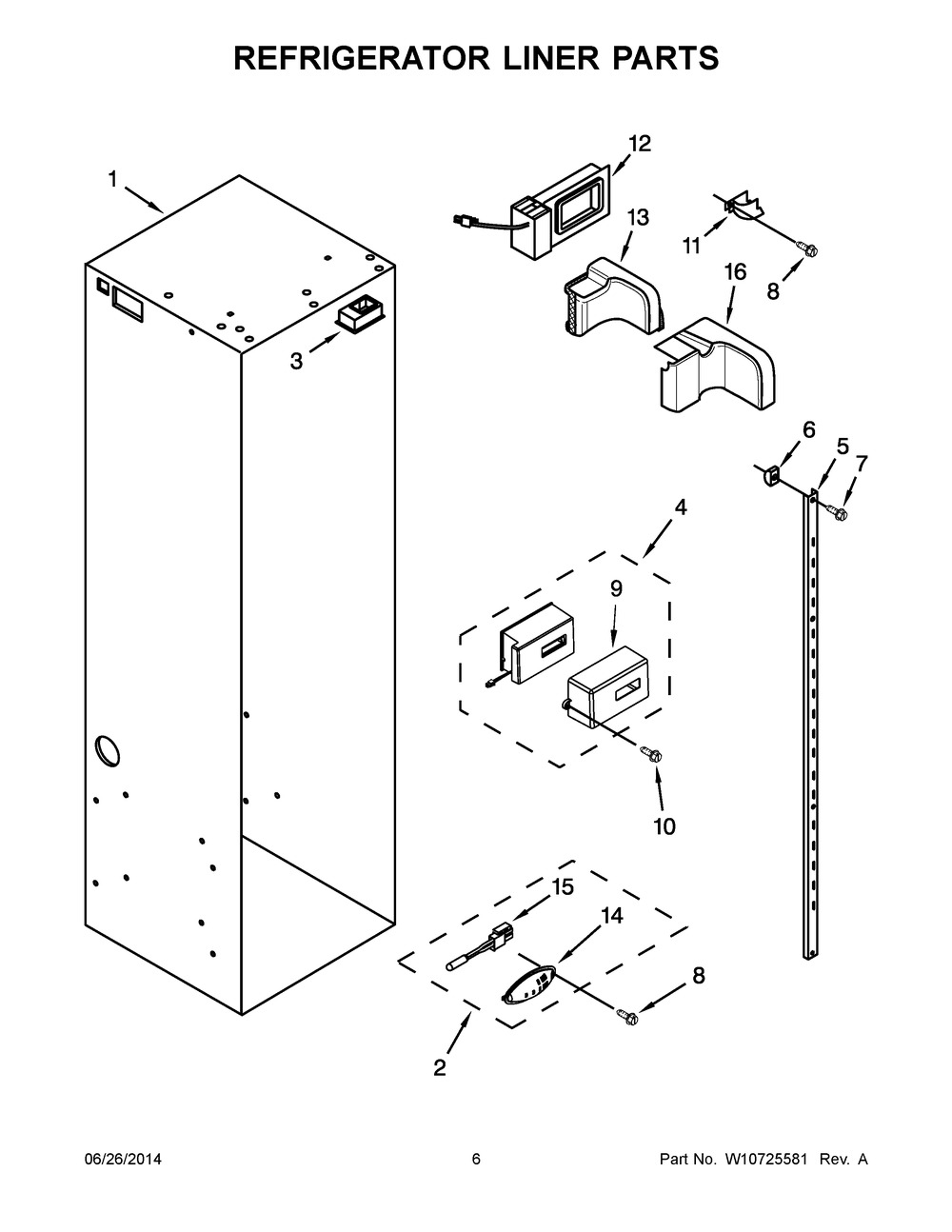 REFRIGERATOR LINER PARTS

1

12

13

11

8

16

3

6

5

7

4

9

10

15

14

8

2

06/26/2014

6

Part No. W10725581 Rev. A