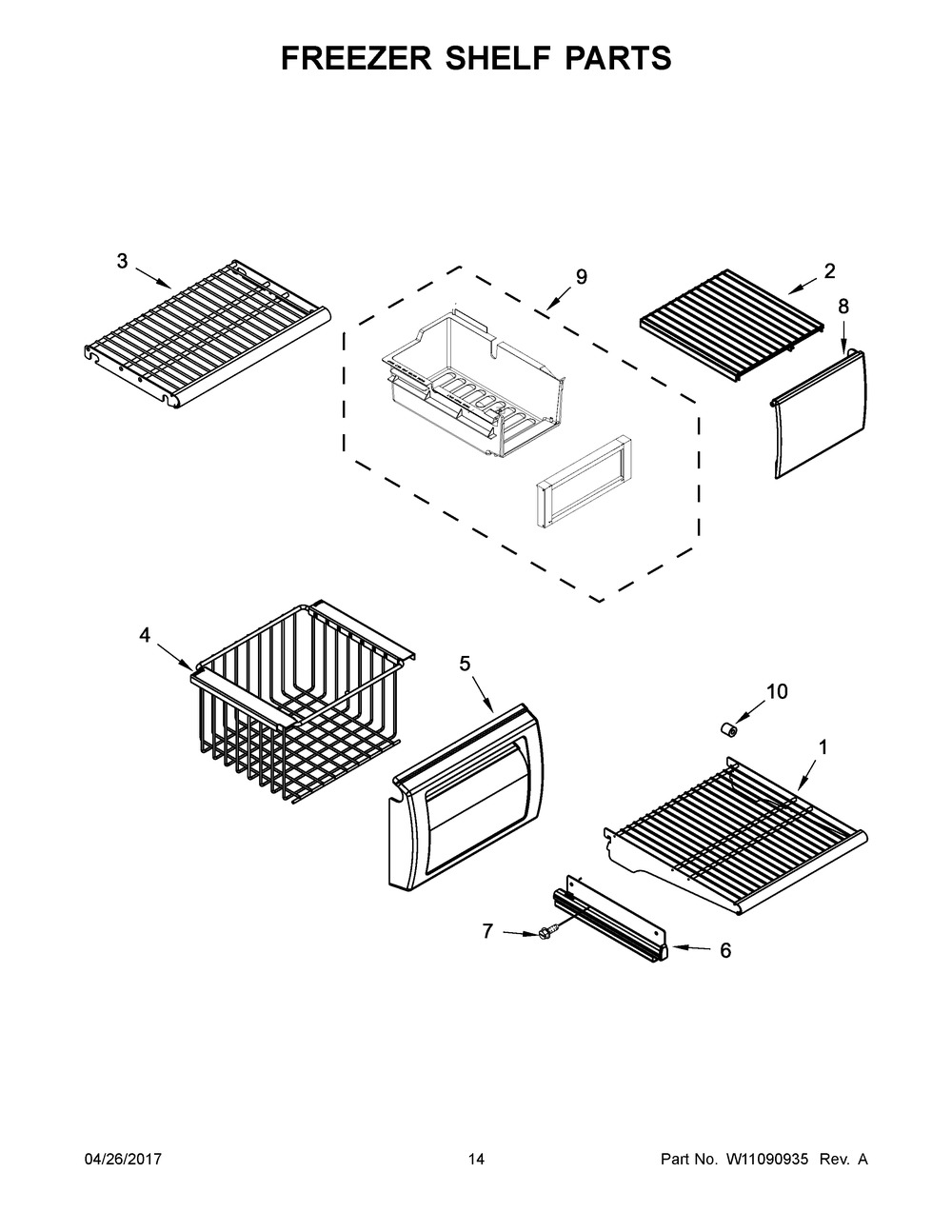 FREEZER SHELF PARTS

3

9

2

8

4

5

10

1

7

6

04/26/2017

14

Part No. W11090935 Rev. A