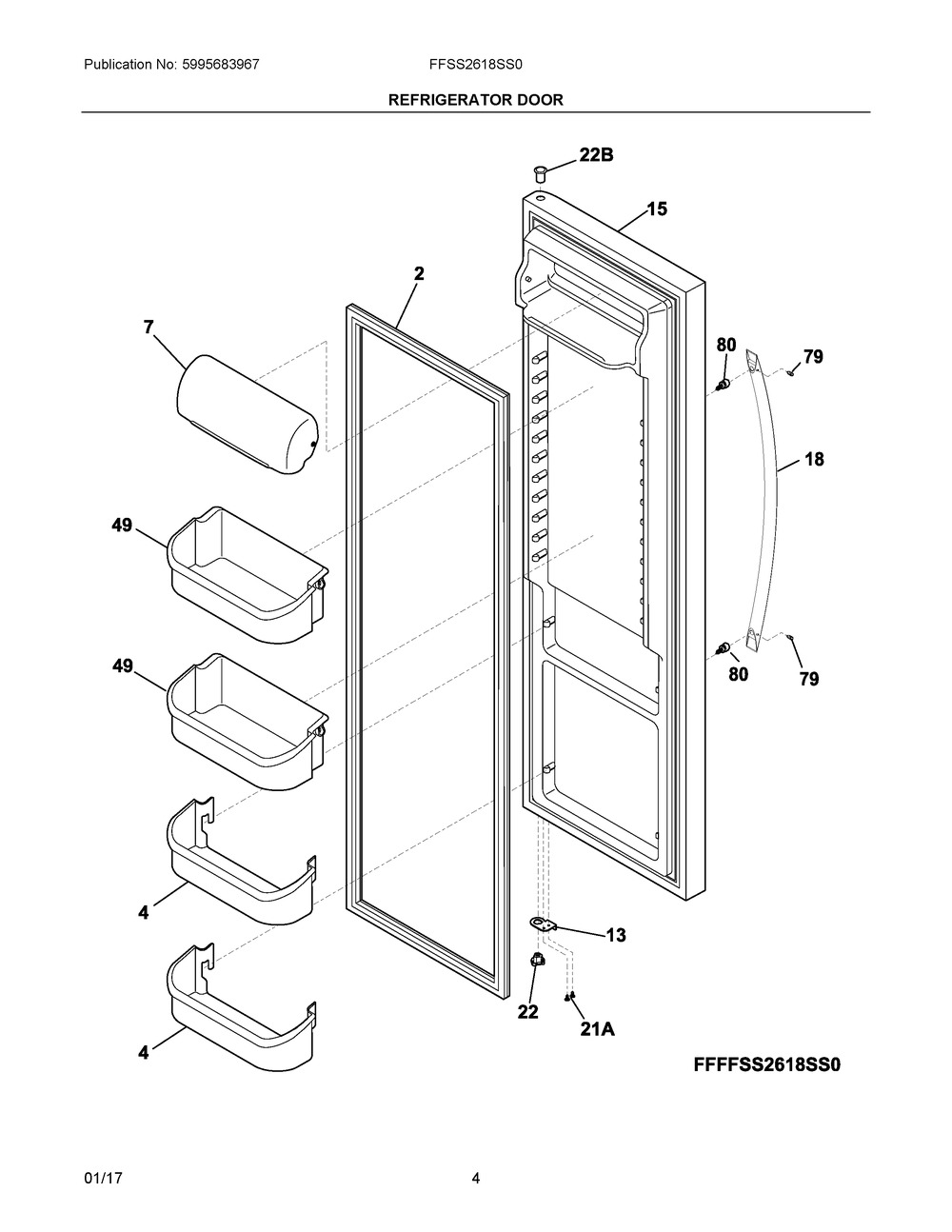 Publication No: 5995683967
FFSS2618SS0
REFRIGERATOR DOOR

22B
15
2
7
80
79
18
49
49
80
79
4
13
22
21A
4

FFFFSS2618SS0

01/17
4