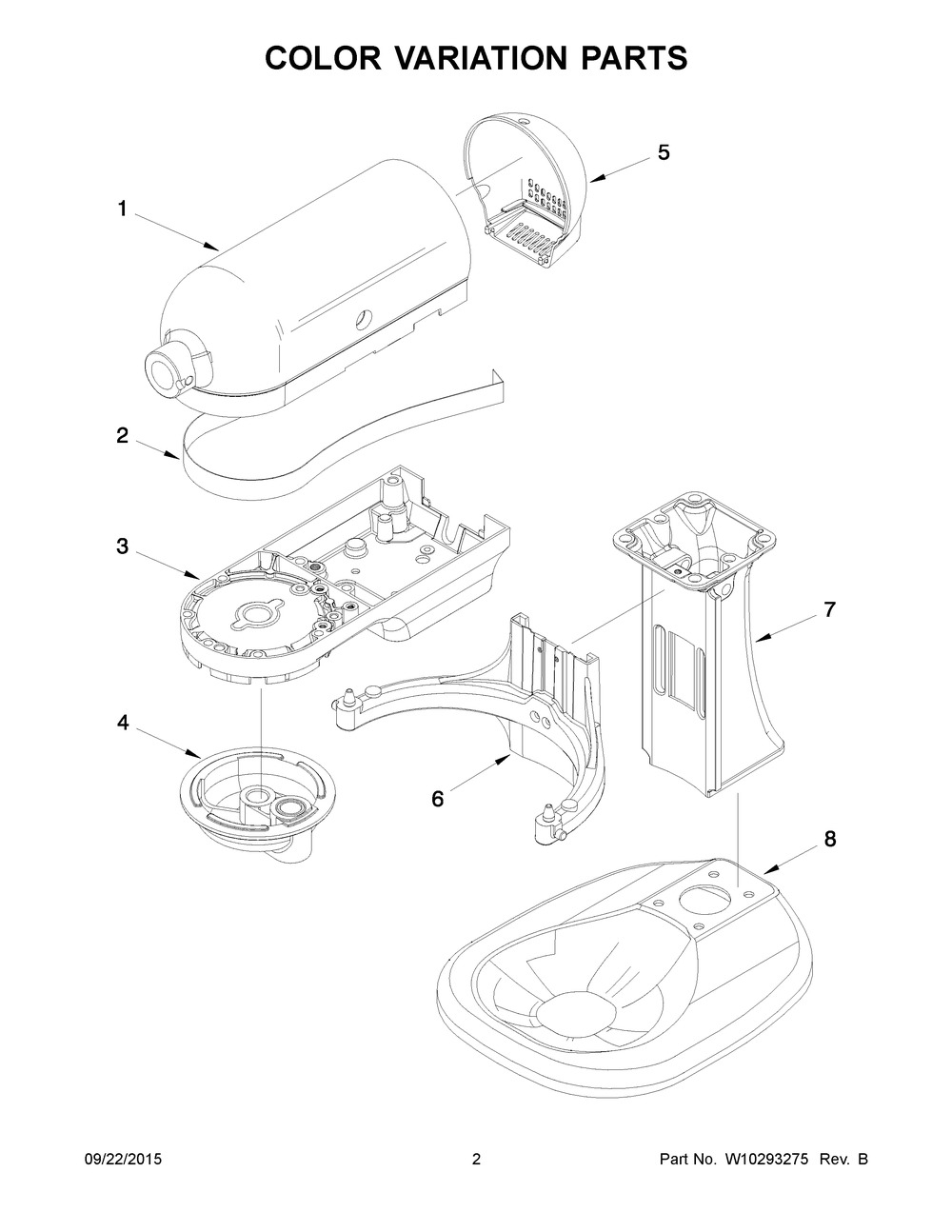 COLOR VARIATION PARTS

5

1

2

3

7

4

6

8

09/22/2015 2 Part No. W10293275 Rev. B