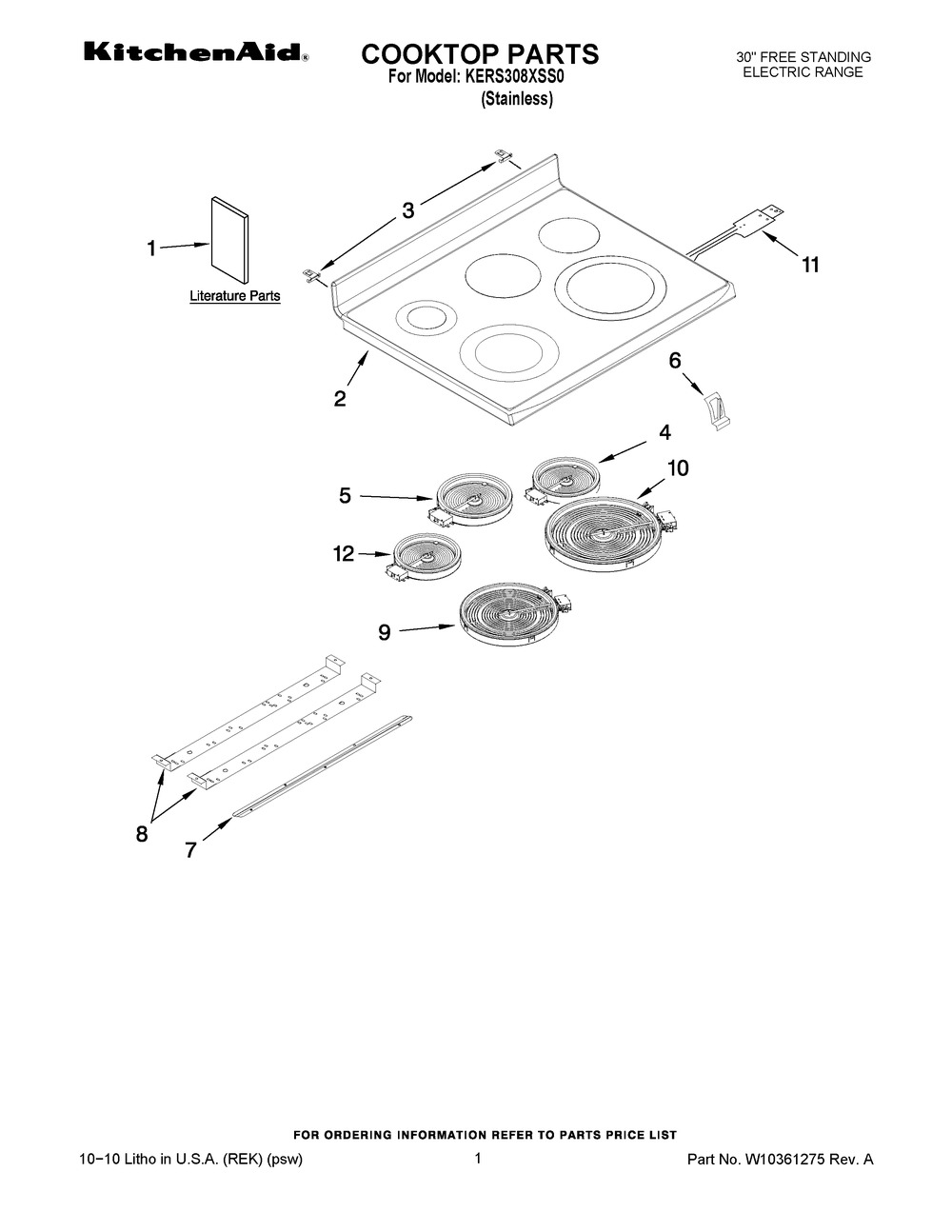 KitchenAid®

COOKTOP PARTS
For Model: KERS308XSS0
(Stainless)

30" FREE STANDING
ELECTRIC RANGE

1
Literature Parts
3
11
2
6
4
10
5
12
9
8
7

FOR ORDERING INFORMATION REFER TO PARTS PRICE LIST

10−10 Litho in U.S.A. (REK) (psw)

1

Part No. W10361275 Rev. A