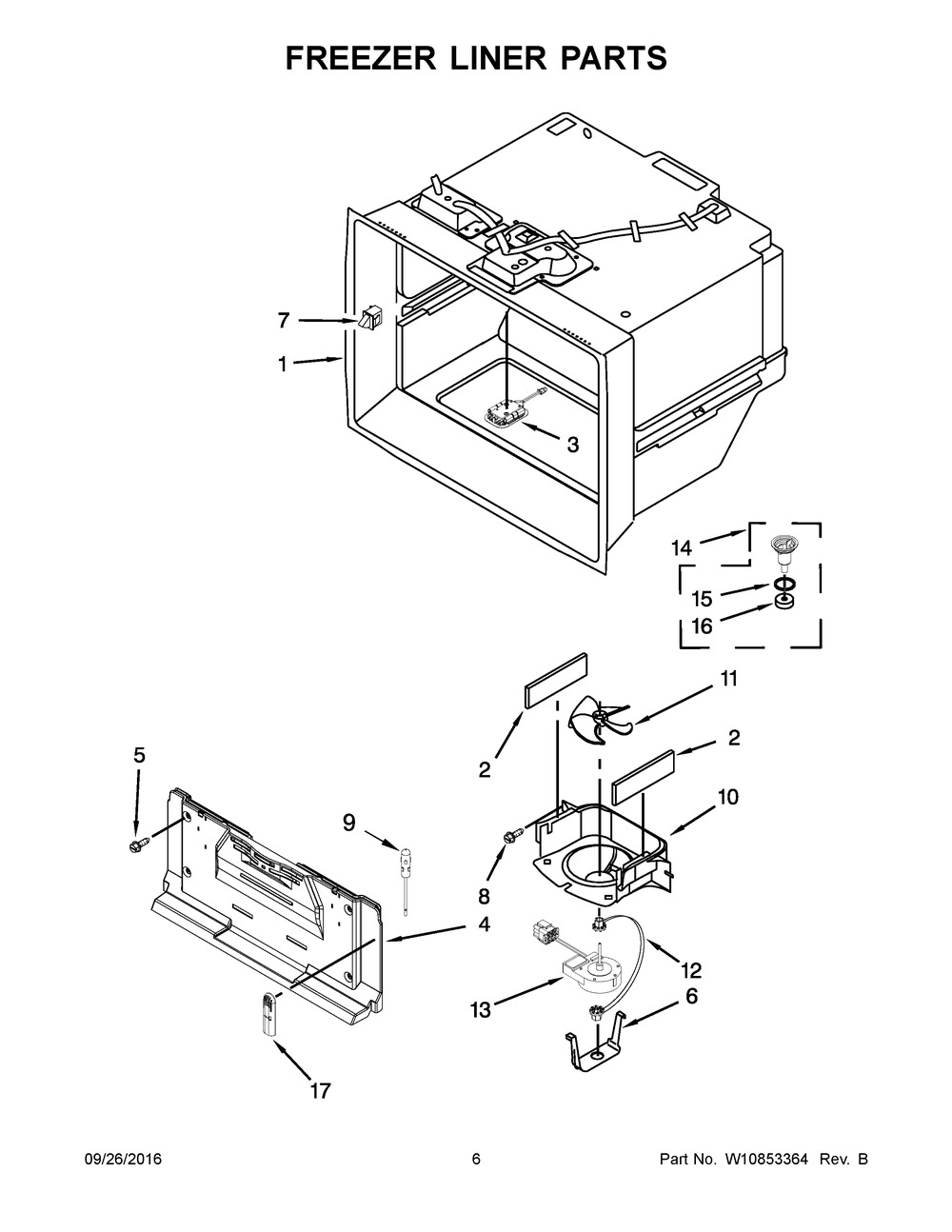 FREEZER LINER PARTS

7
1
3
14
15
16
11
2
2
10
5
9
8
4
12
13
6
17

09/26/2016 6 Part No. W10853364 Rev. B