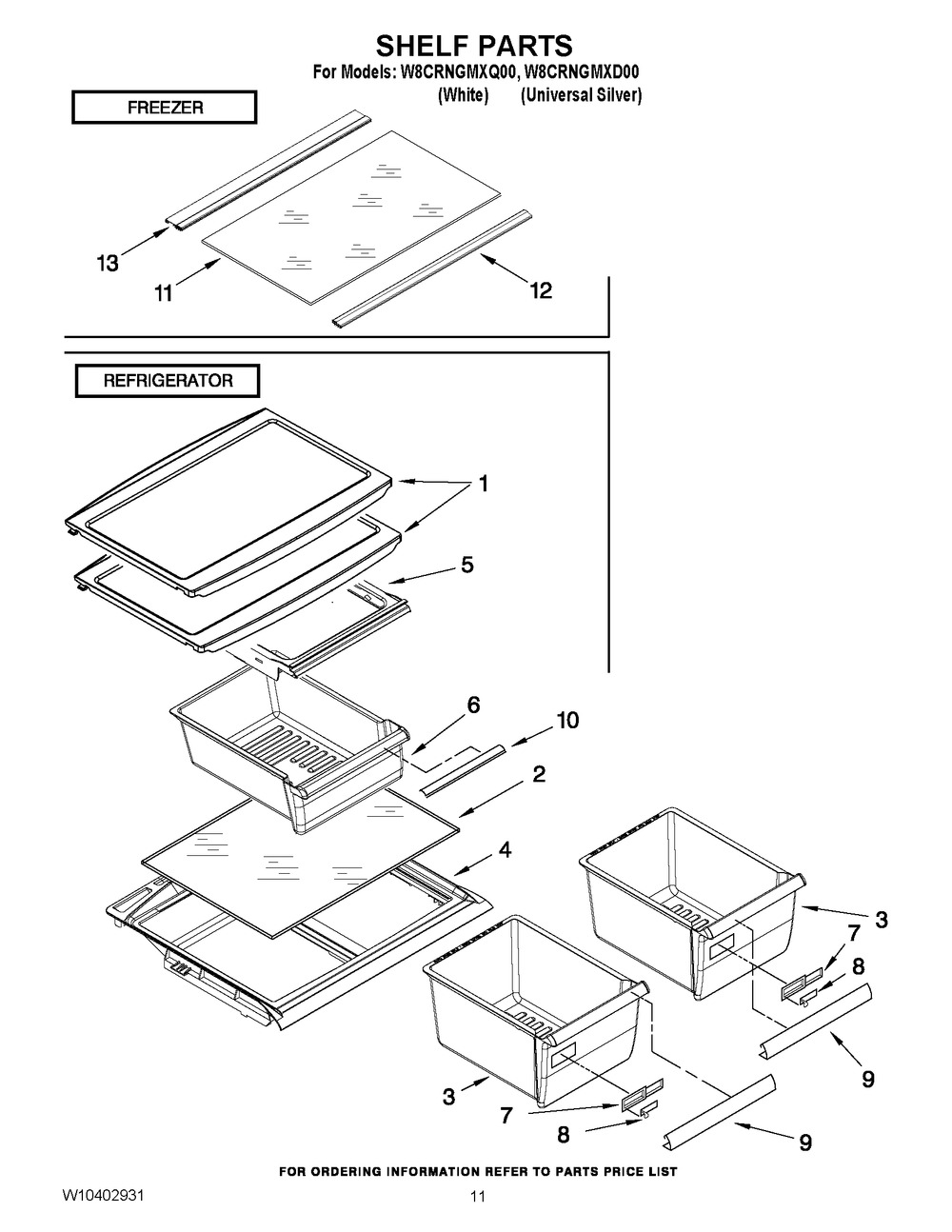 SHELF PARTS
For Models: W8CRNGMXQ00, W8CRNGMXD00
(White) (Universal Silver)

FREEZER

13
11
12

REFRIGERATOR

1
5
6
10
2
4
3
7
8
9
3
7
8
9

FOR ORDERING INFORMATION REFER TO PARTS PRICE LIST

W10402931

11