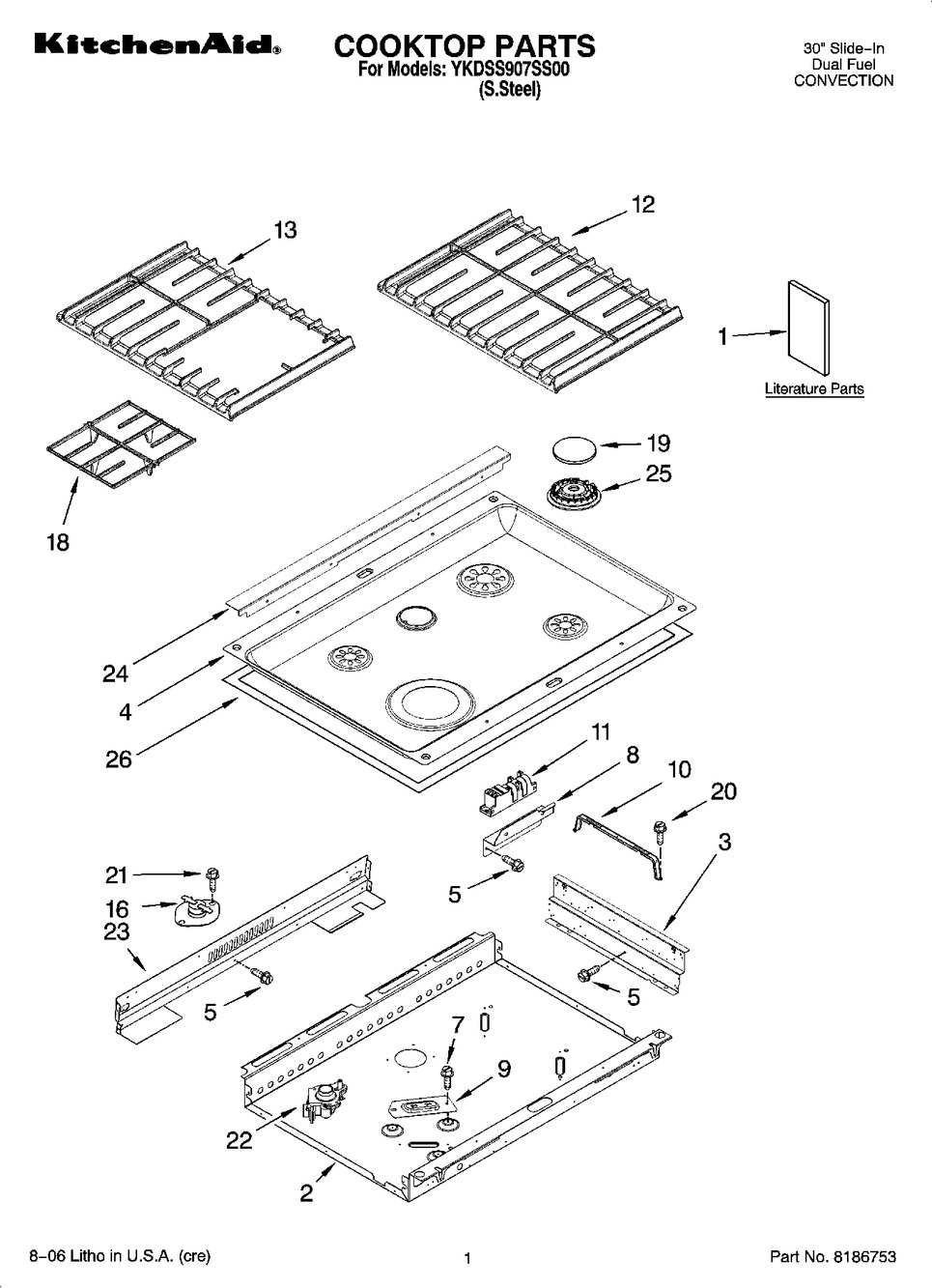 KitchenAid®

COOKTOP PARTS
For Models: YKDSS907SS00
(S.Steel)

30" Slide–In
Dual Fuel
CONVECTION

13

12

1

Literature Parts

18

19

25

24

4

26

11

8

10

20

3

21

16

23

5

5

5

7

9

22

2

8–06 Litho in U.S.A. (cre)

1

Part No. 8186753