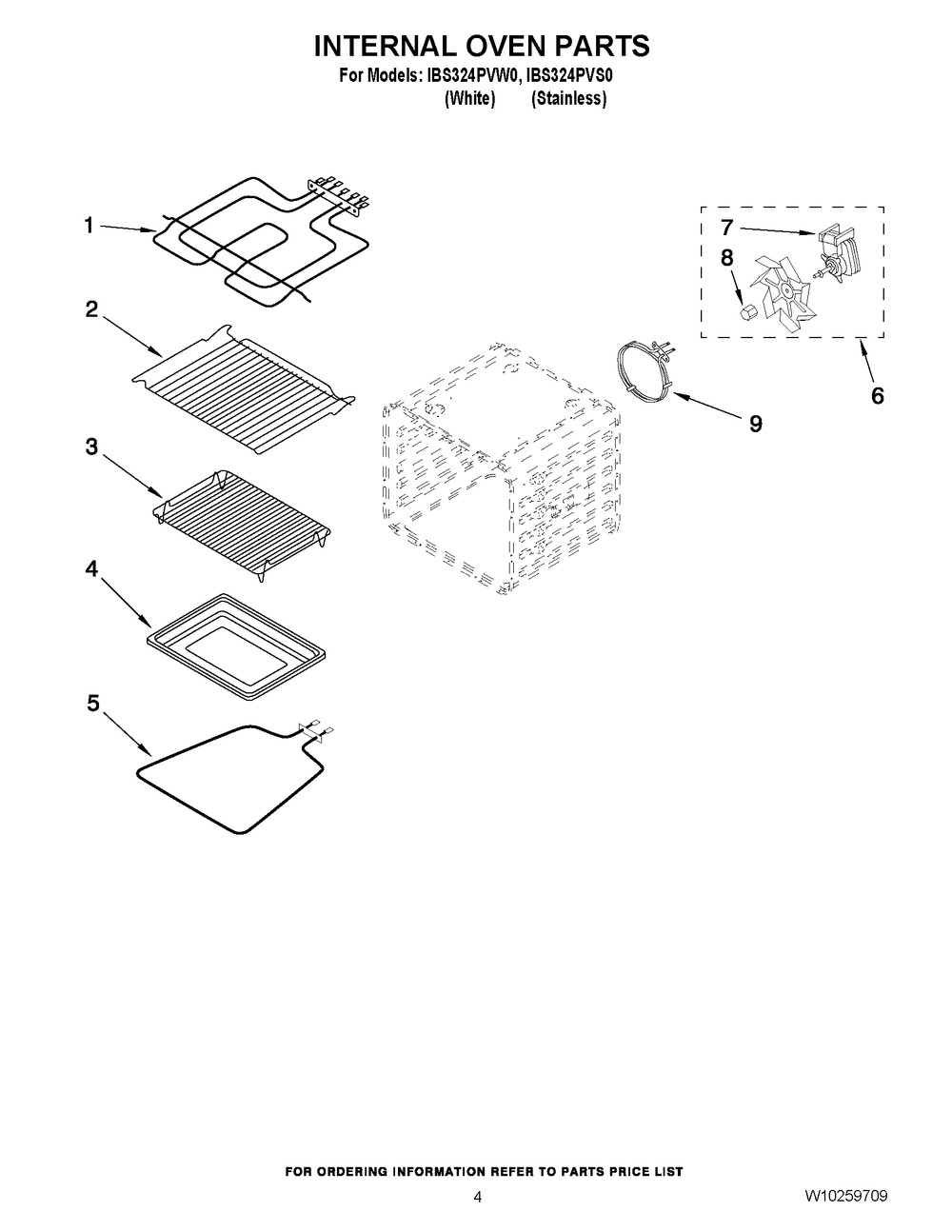 INTERNAL OVEN PARTS
For Models: IBS324PVW0, IBS324PVS0
(White) (Stainless)

1
2
3
4
5
7
8
6
9

FOR ORDERING INFORMATION REFER TO PARTS PRICE LIST
4
W10259709