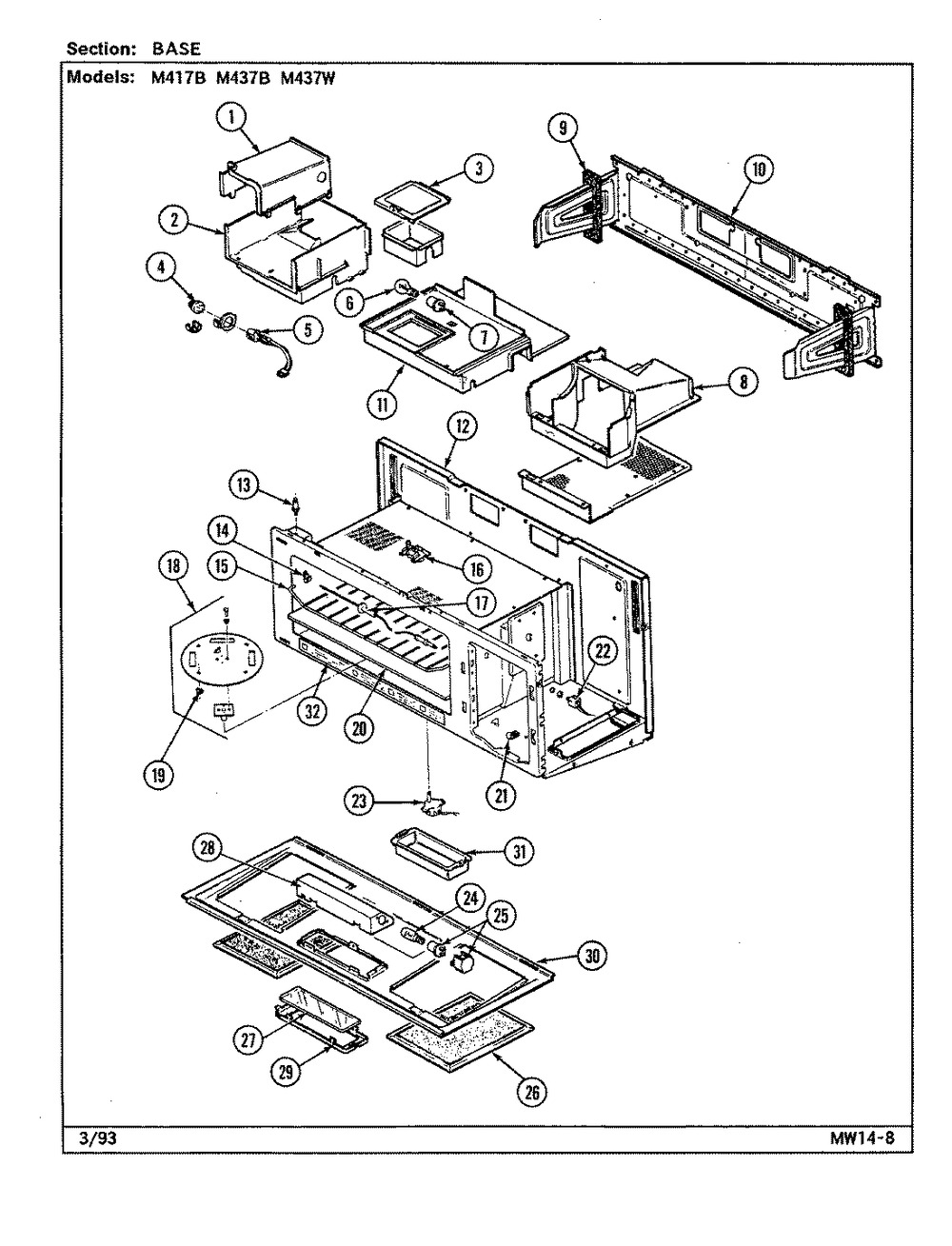 Section: BASE

Models: M417B M437B M437W

1
2
3
4
5
6
7
8
9
10
11
12
13
14
15
16
17
18
19
20
21
22
23
24
25
26
27
28
29
30
31
32

3/93

MW14-8