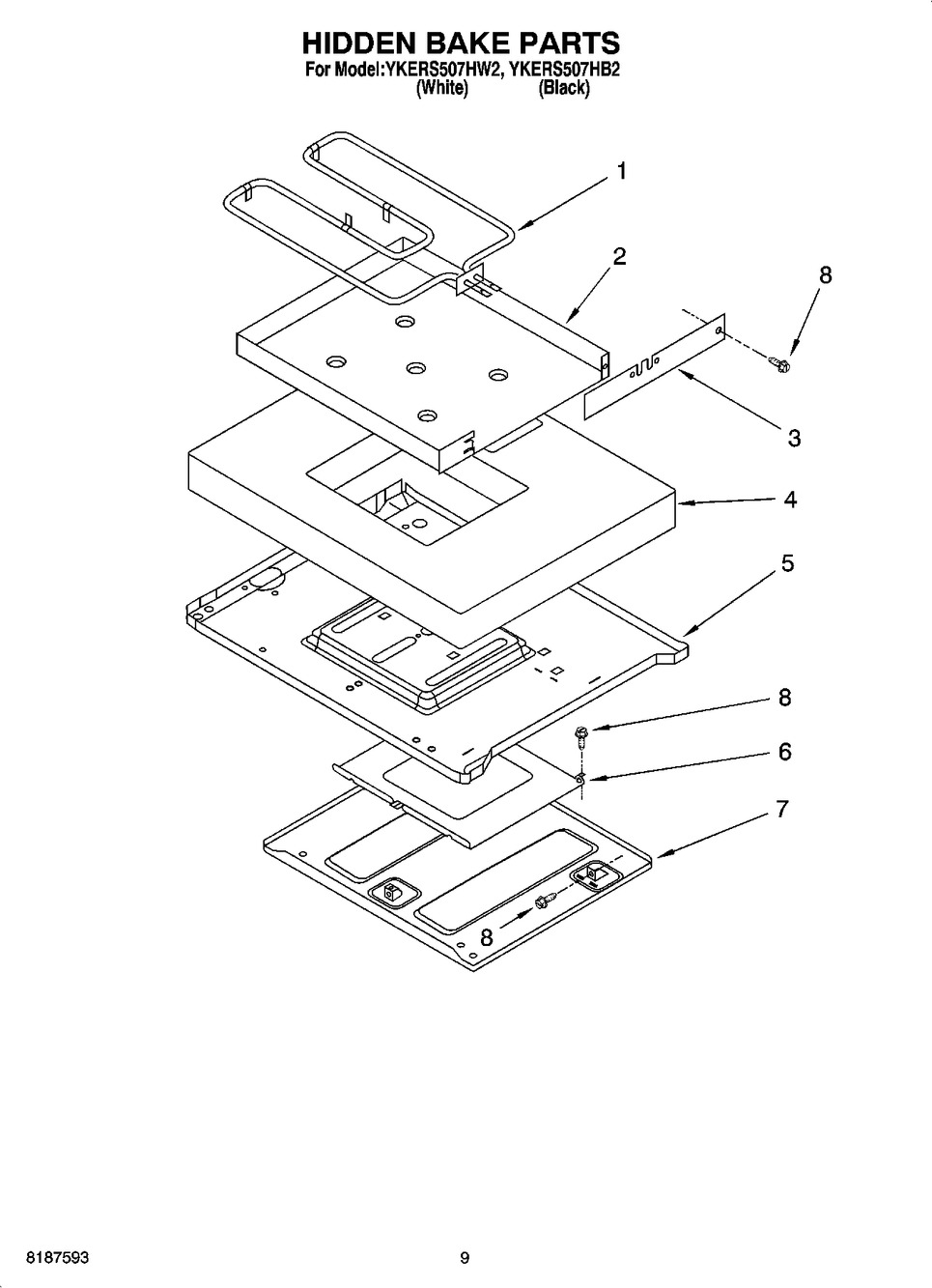 HIDDEN BAKE PARTS
For Model:YKERS507HW2, YKERS507HB2
(White) (Black)

1
2
8
3
4
5
8
6
7
8

8187593
9