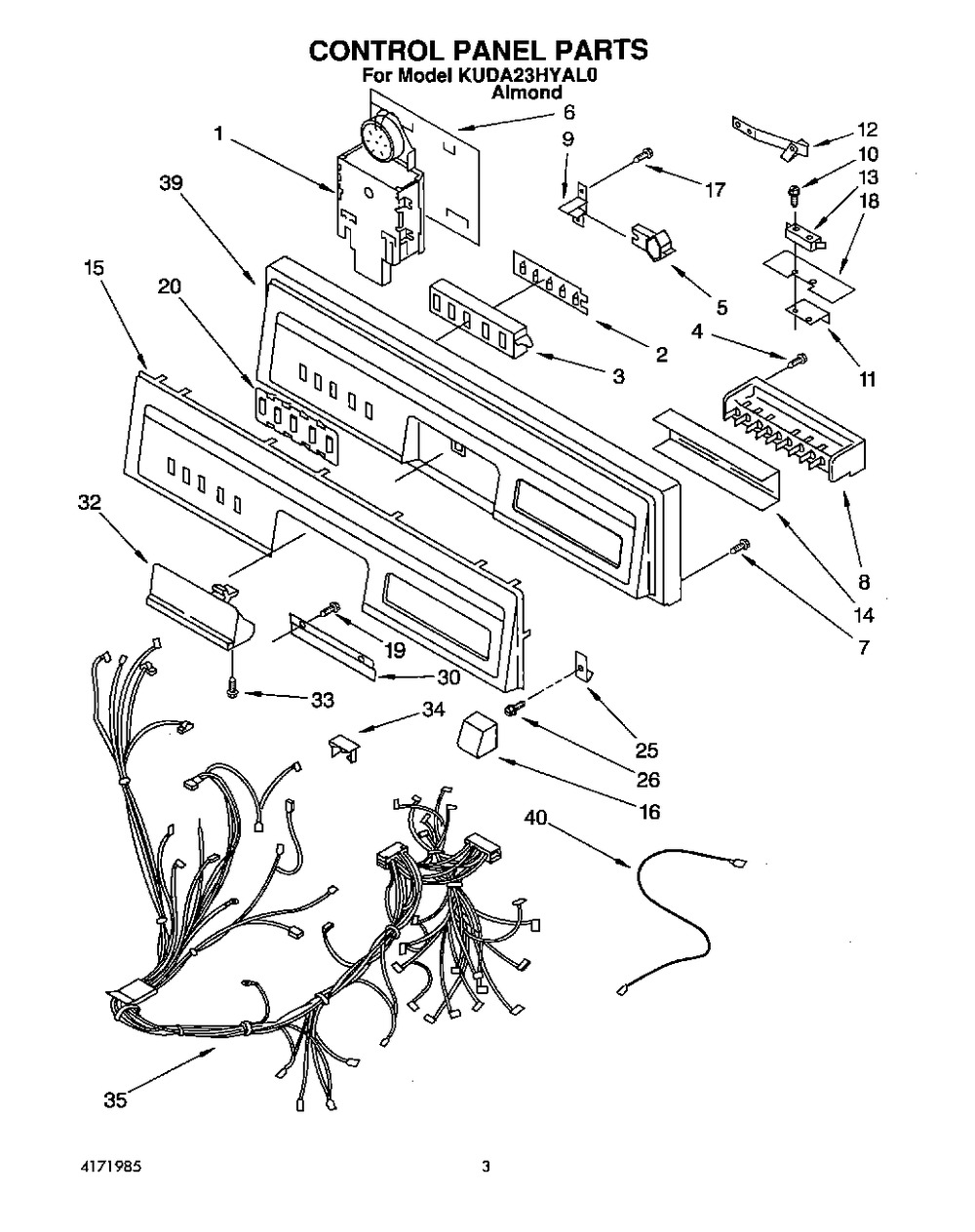 CONTROL PANEL PARTS
For Model KUDA23HYAL0
Almond

1
6
9
17
12
10
13
18
39
15
20
5
2
3
4
11
32
8
14
7
19
30
33
34
25
26
16
40
35

4171985
3