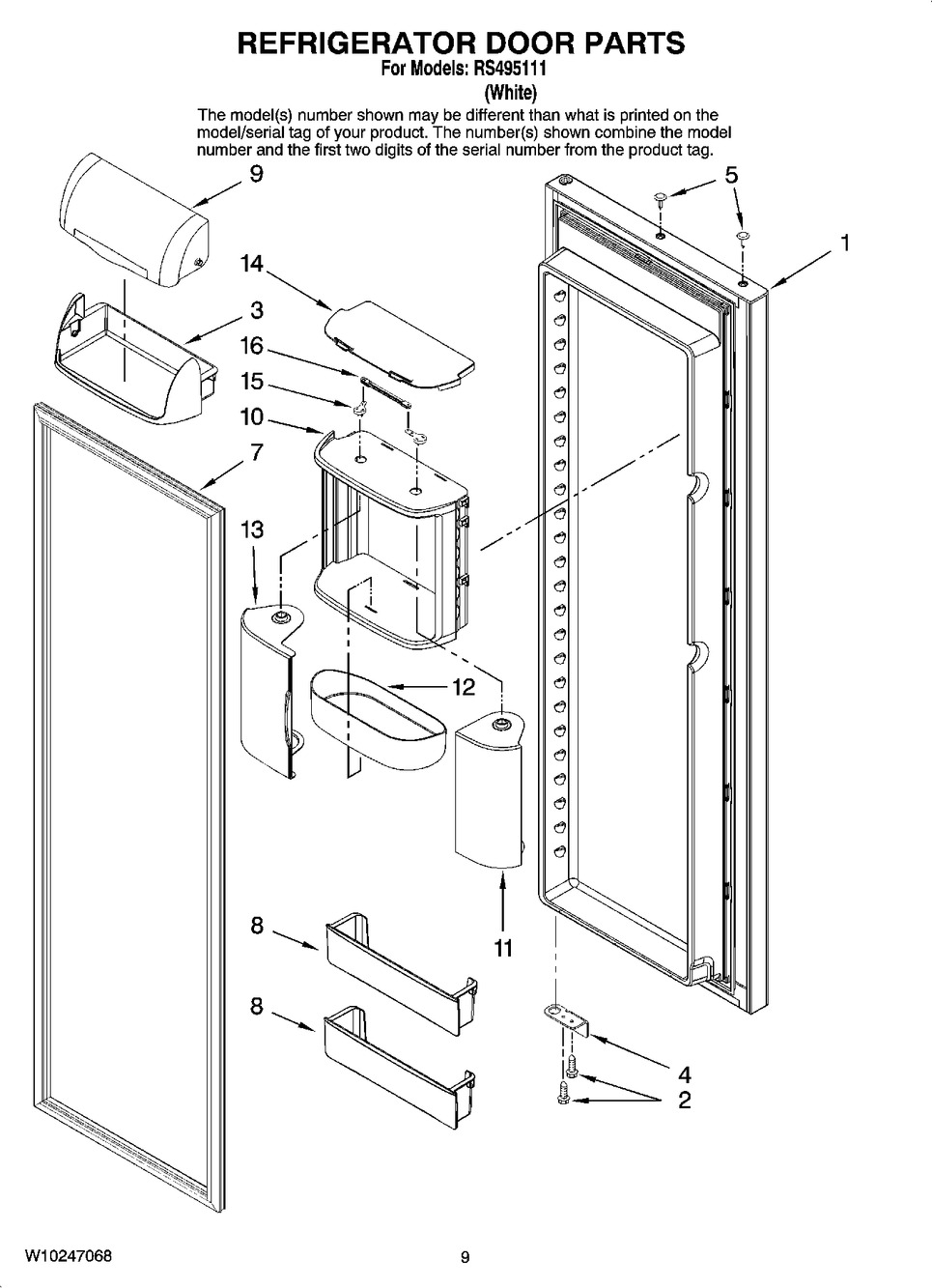 REFRIGERATOR DOOR PARTS
For Models: RS495111
(White)

The model(s) number shown may be different than what is printed on the model/serial tag of your product. The number(s) shown combine the model number and the first two digits of the serial number from the product tag.

9
5
1
14
3
16
15
10
7
13
12
11
8
8
4
2

W10247068
9