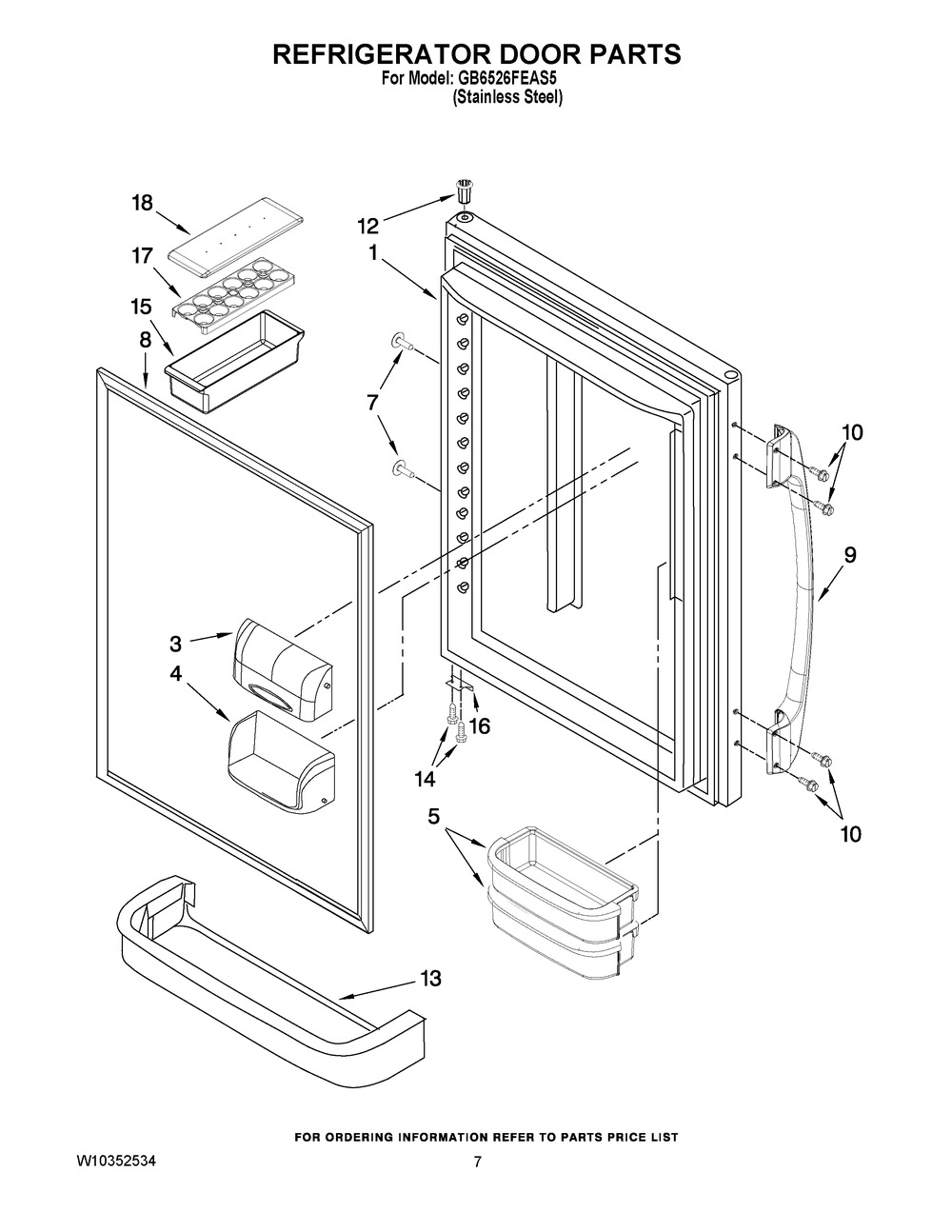 REFRIGERATOR DOOR PARTS
For Model: GB6526FEAS5
(Stainless Steel)

18
17
15
8
12
1
7
10
9
3
4
16
14
5
10
13

FOR ORDERING INFORMATION REFER TO PARTS PRICE LIST

W10352534
7