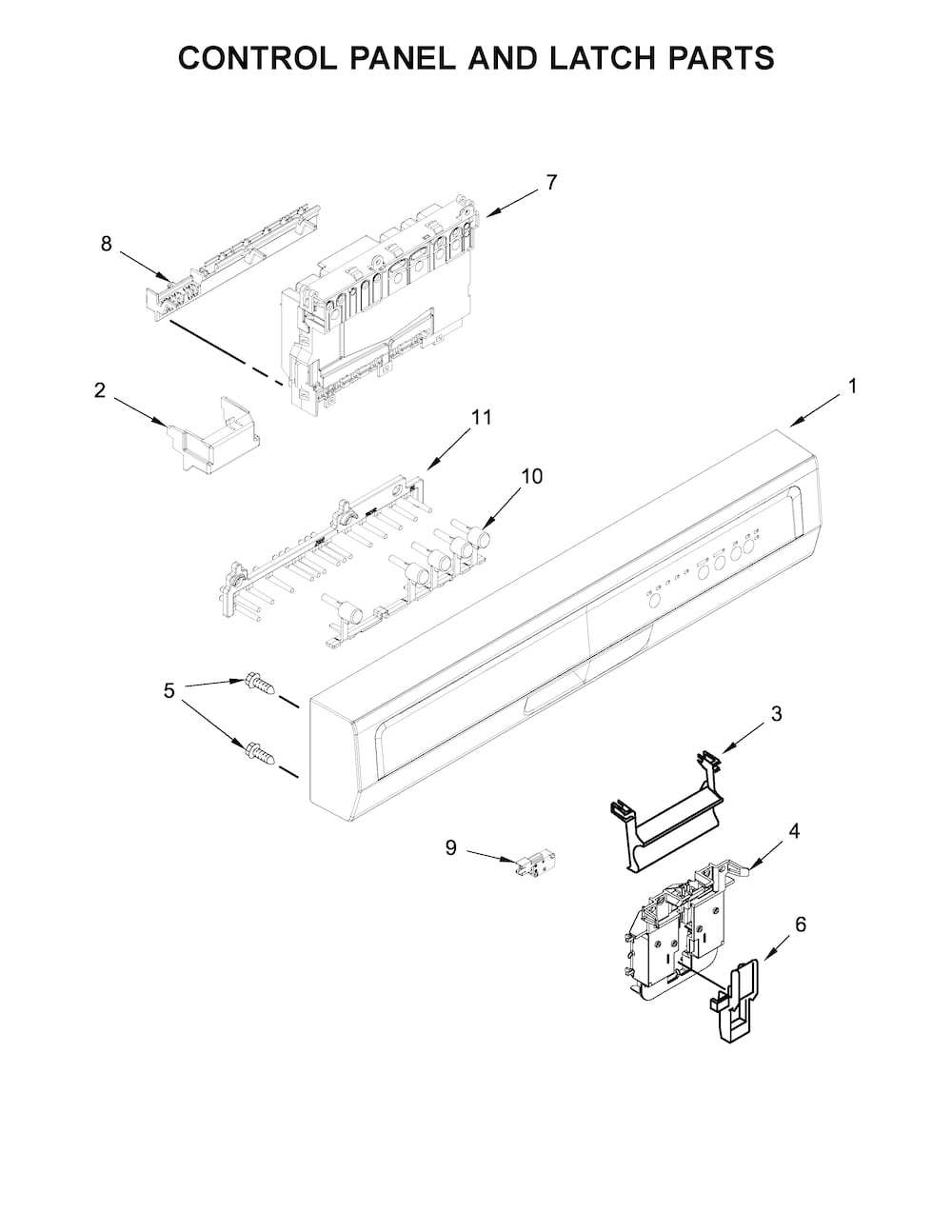 CONTROL PANEL AND LATCH PARTS

7

8

2

1

11

10

5

3

9

4

6