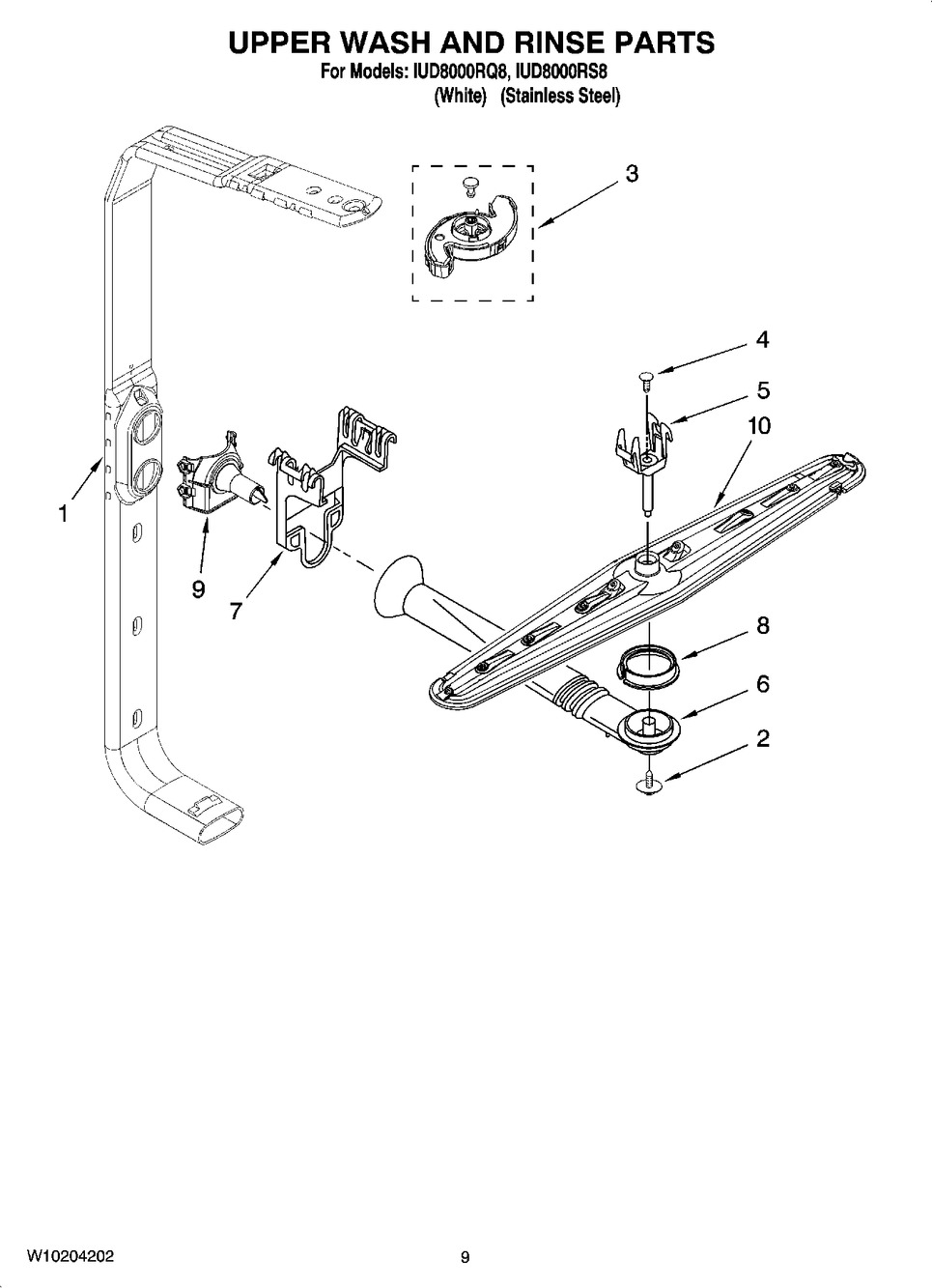 UPPER WASH AND RINSE PARTS
For Models: IUD8000RQ8, IUD8000RS8
(White) (Stainless Steel)

3

4

5

10

1

9

7

8

6

2

W10204202

9