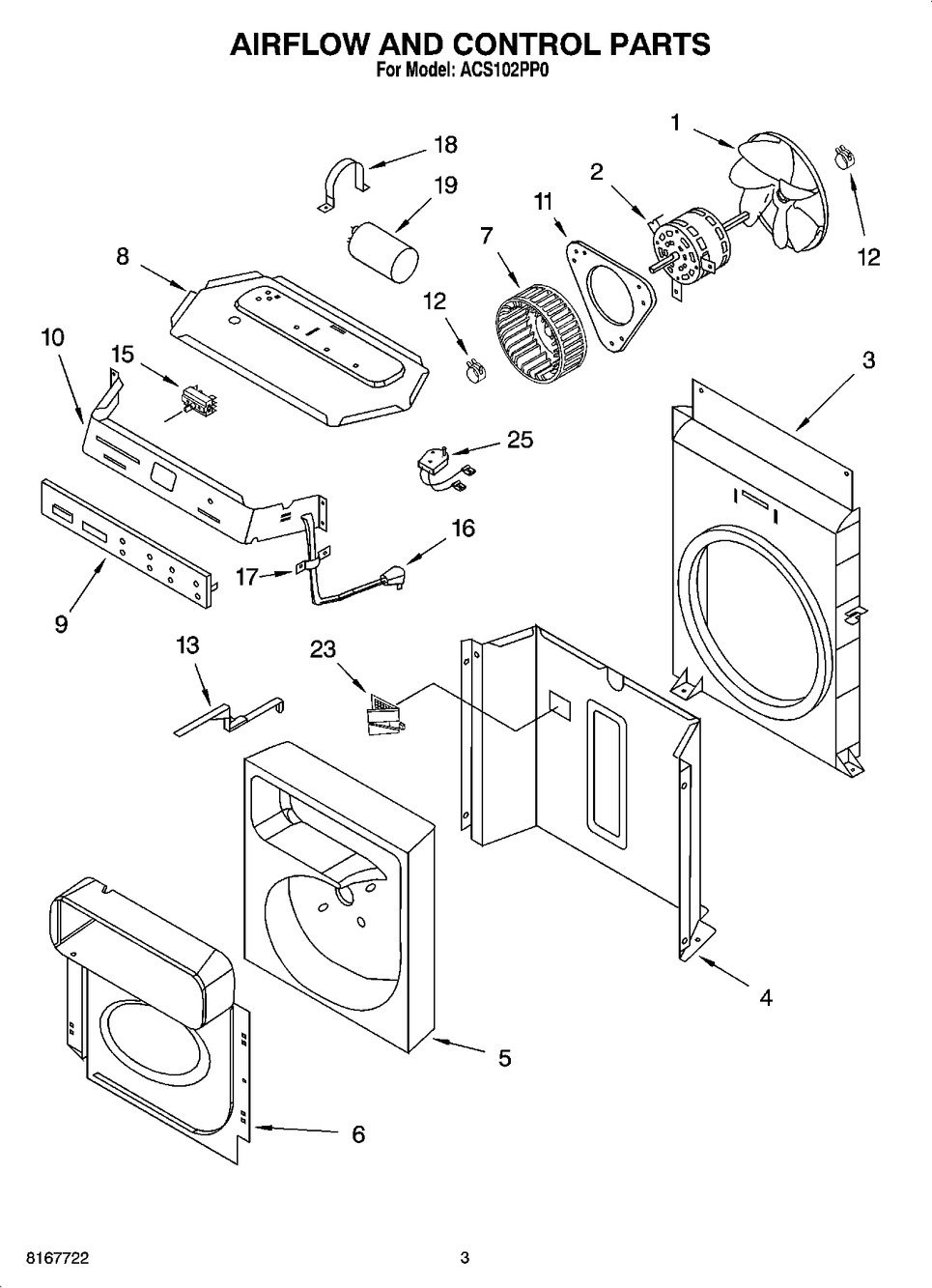 AIRFLOW AND CONTROL PARTS
For Model: ACS102PP0

1
18
2
19
11
7
12
8
12
10
15
3
25
16
17
9
13
23
4
5
6

8167722
3