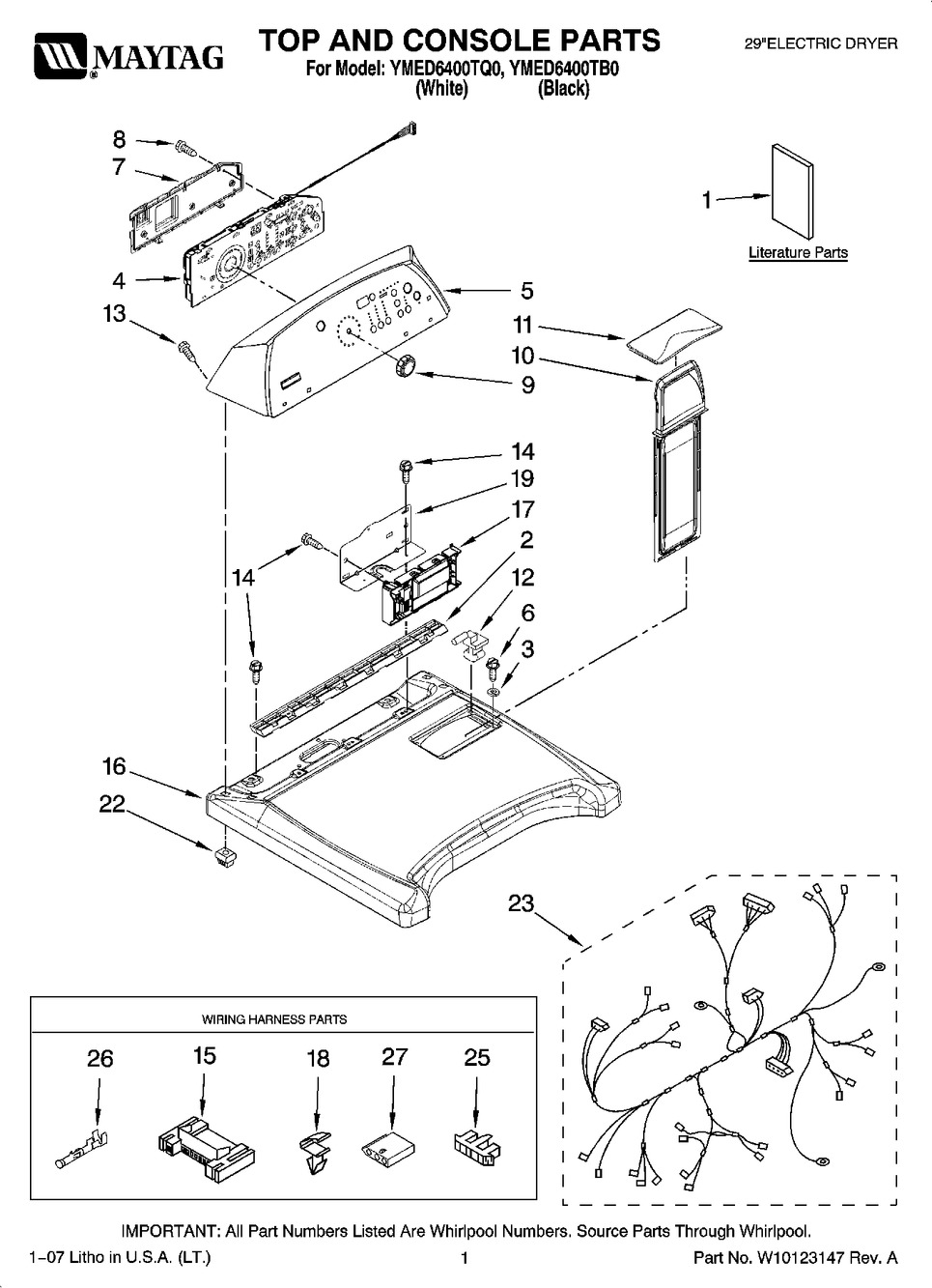 MAYTAG

TOP AND CONSOLE PARTS
For Model: YMED6400TQ0, YMED6400TB0
(White) (Black)

29"ELECTRIC DRYER

8
7
4
13
1
Literature Parts
5
11
10
9
14
19
17
2
14
12
6
3
16
22
23

WIRING HARNESS PARTS
26
15
18
27
25

IMPORTANT: All Part Numbers Listed Are Whirlpool Numbers. Source Parts Through Whirlpool.

1–07 Litho in U.S.A. (LT.)
1
Part No. W10123147 Rev. A