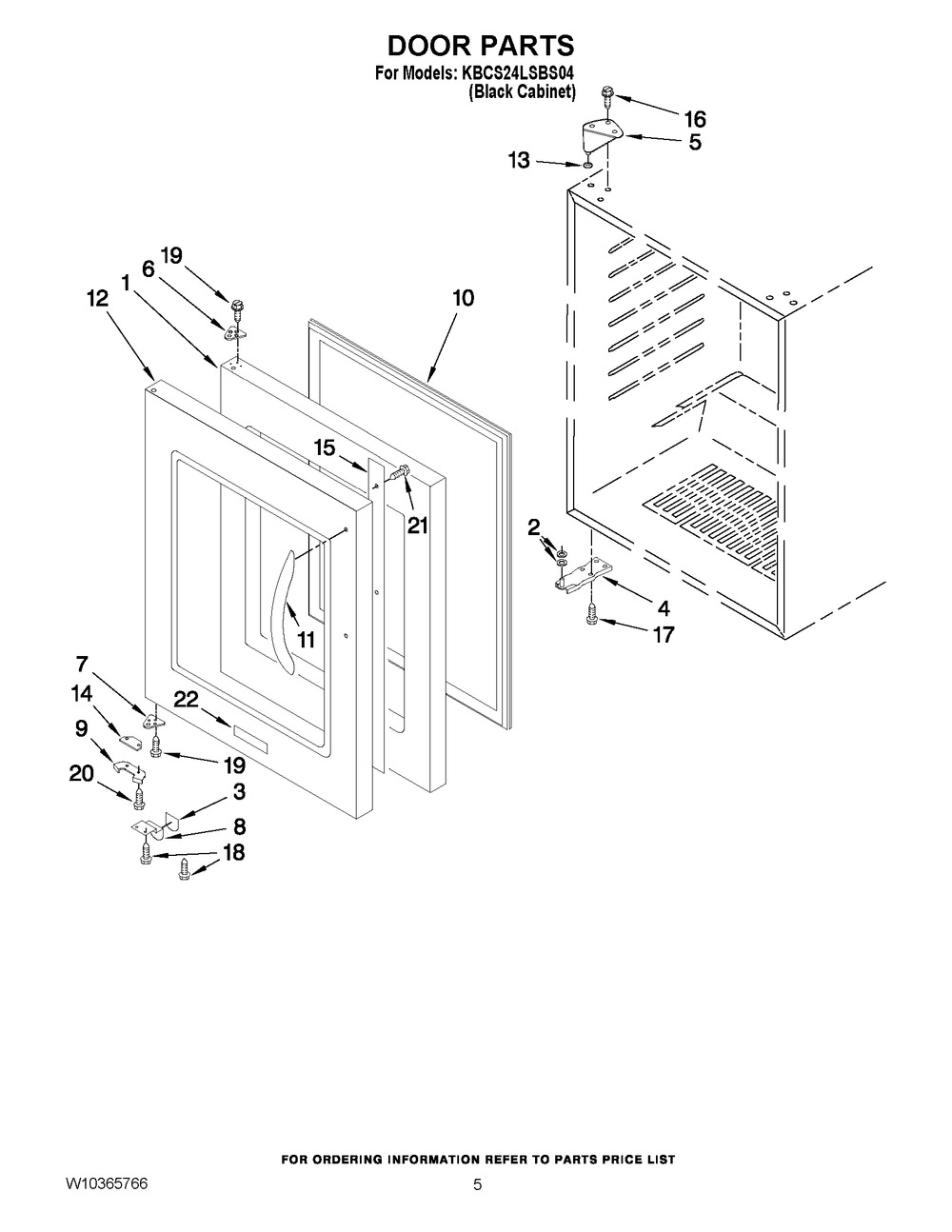 DOOR PARTS
For Models: KBCS24LSBS04
(Black Cabinet)

16
5
13
19
6
1
12
10
15
21
2
4
17
11
7
14
22
9
19
20
3
8
18

FOR ORDERING INFORMATION REFER TO PARTS PRICE LIST

W10365766

5