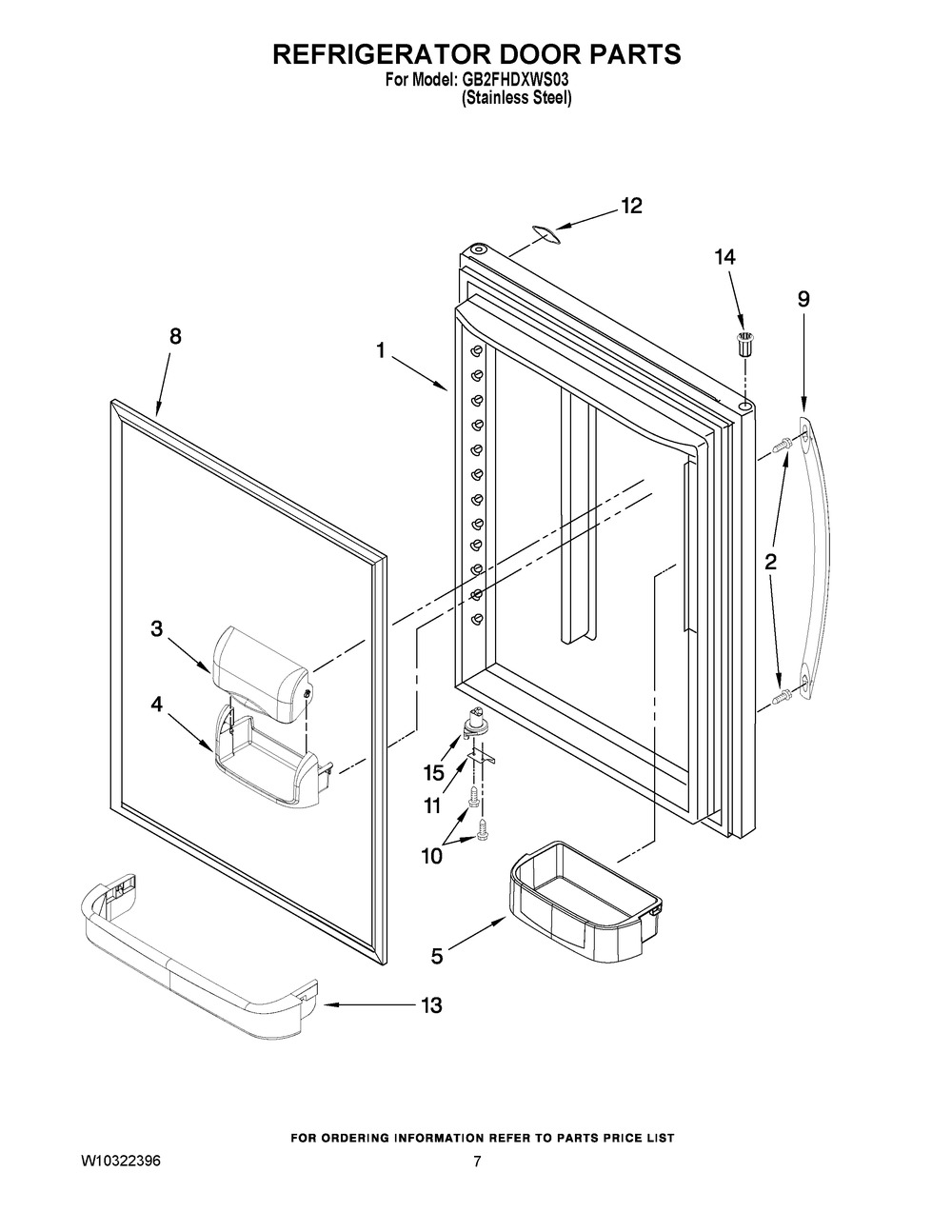 REFRIGERATOR DOOR PARTS
For Model: GB2FHDXWS03
(Stainless Steel)

12
14
9
8
1
2
3
4
15
11
10
5
13

FOR ORDERING INFORMATION REFER TO PARTS PRICE LIST
W10322396
7