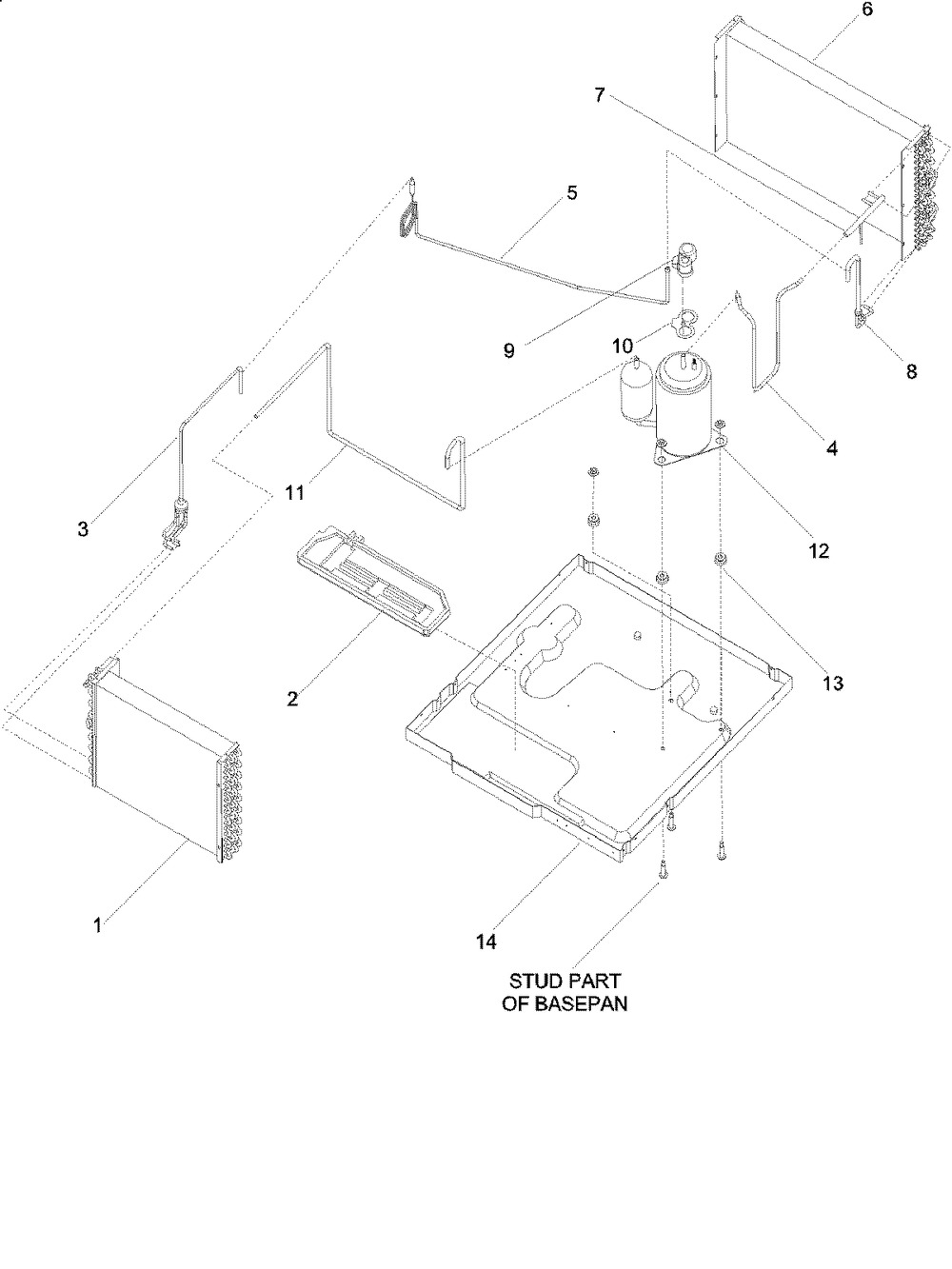 6
7
5
9
10
8
4
3
11
12
2
13
1
14
STUD PART
OF BASEPAN