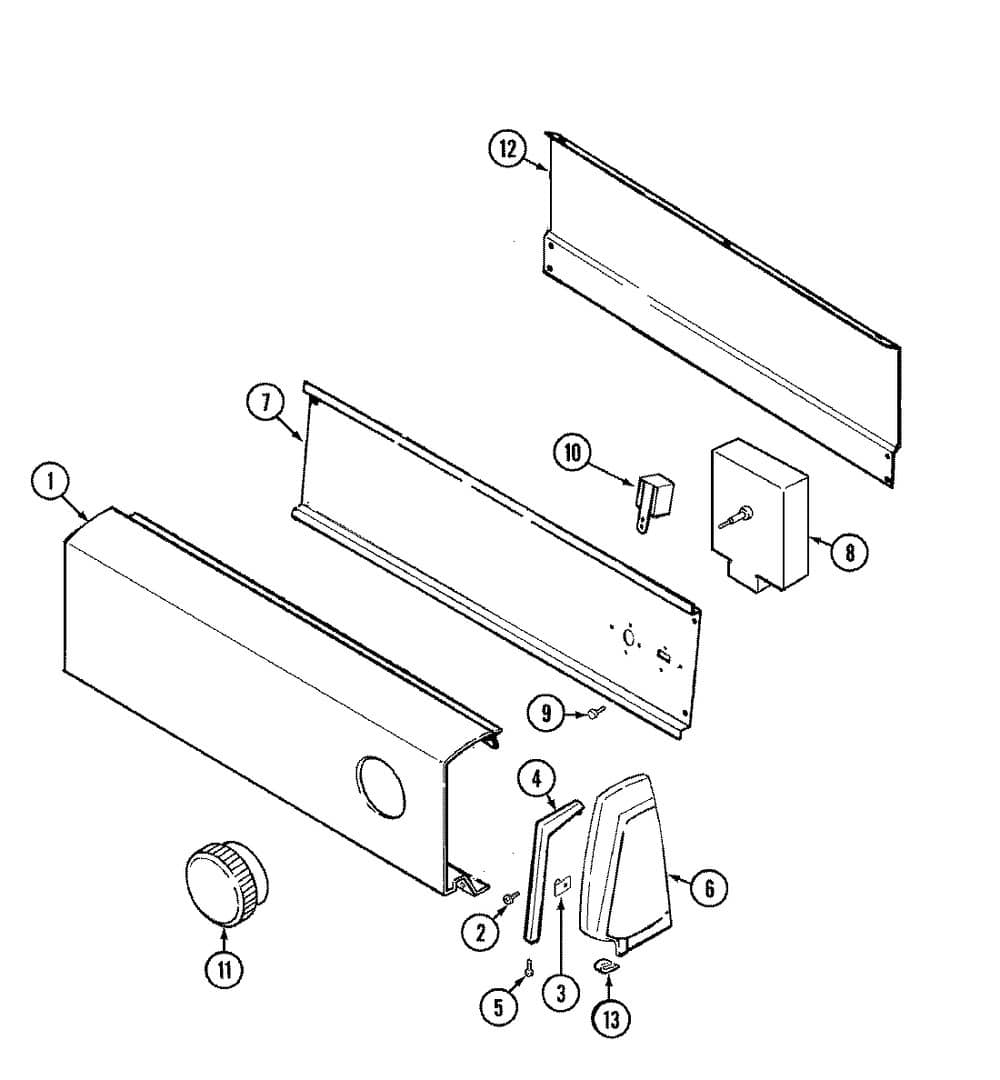 12
7
10
1
8
9
4
6
2
11
5
3
13