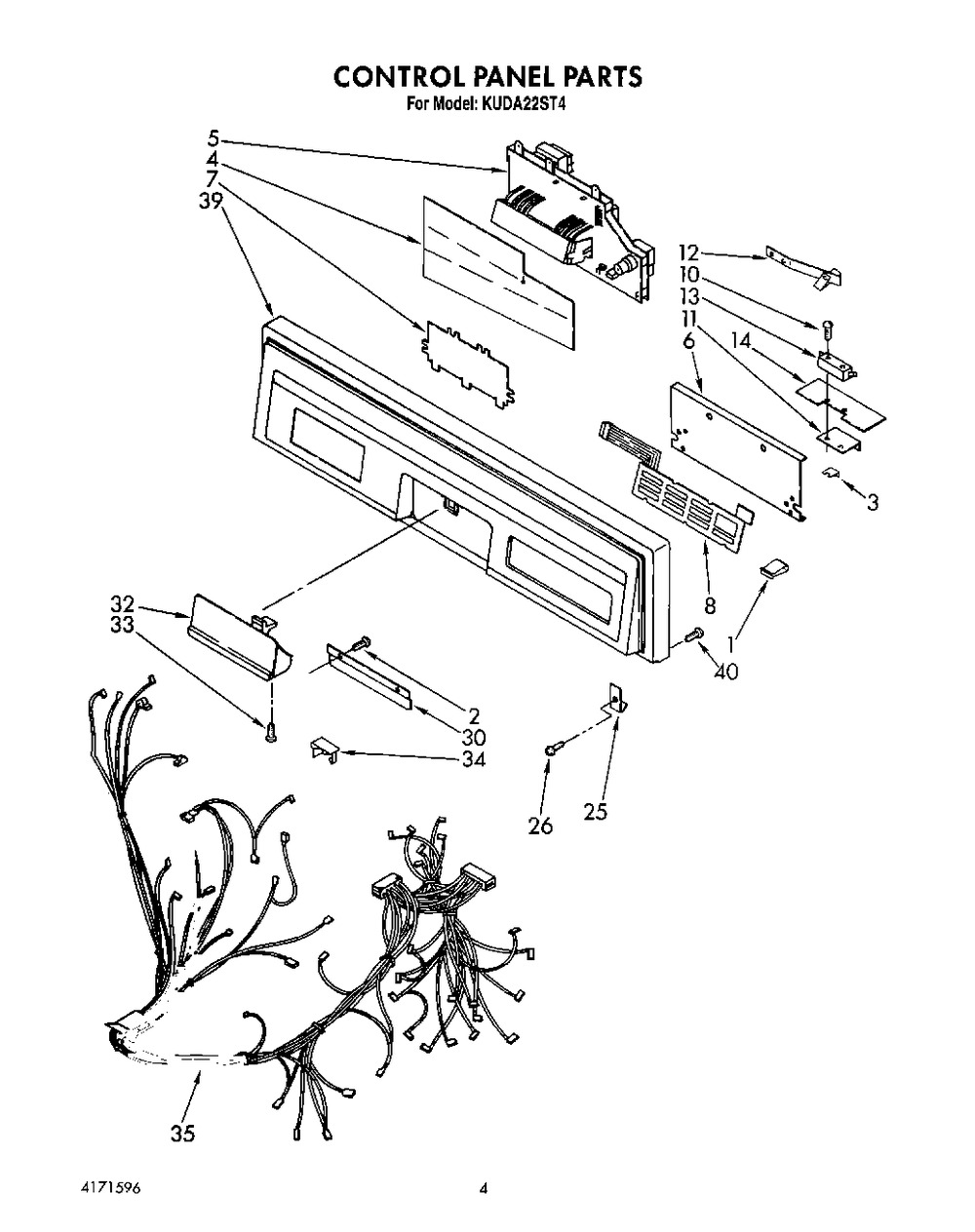 CONTROL PANEL PARTS
For Model: KUDA22ST4

5
4
7
39

12
10
13
11
6
14

3

8

1

40

32
33

2
30
34

26
25

35

4171596

4