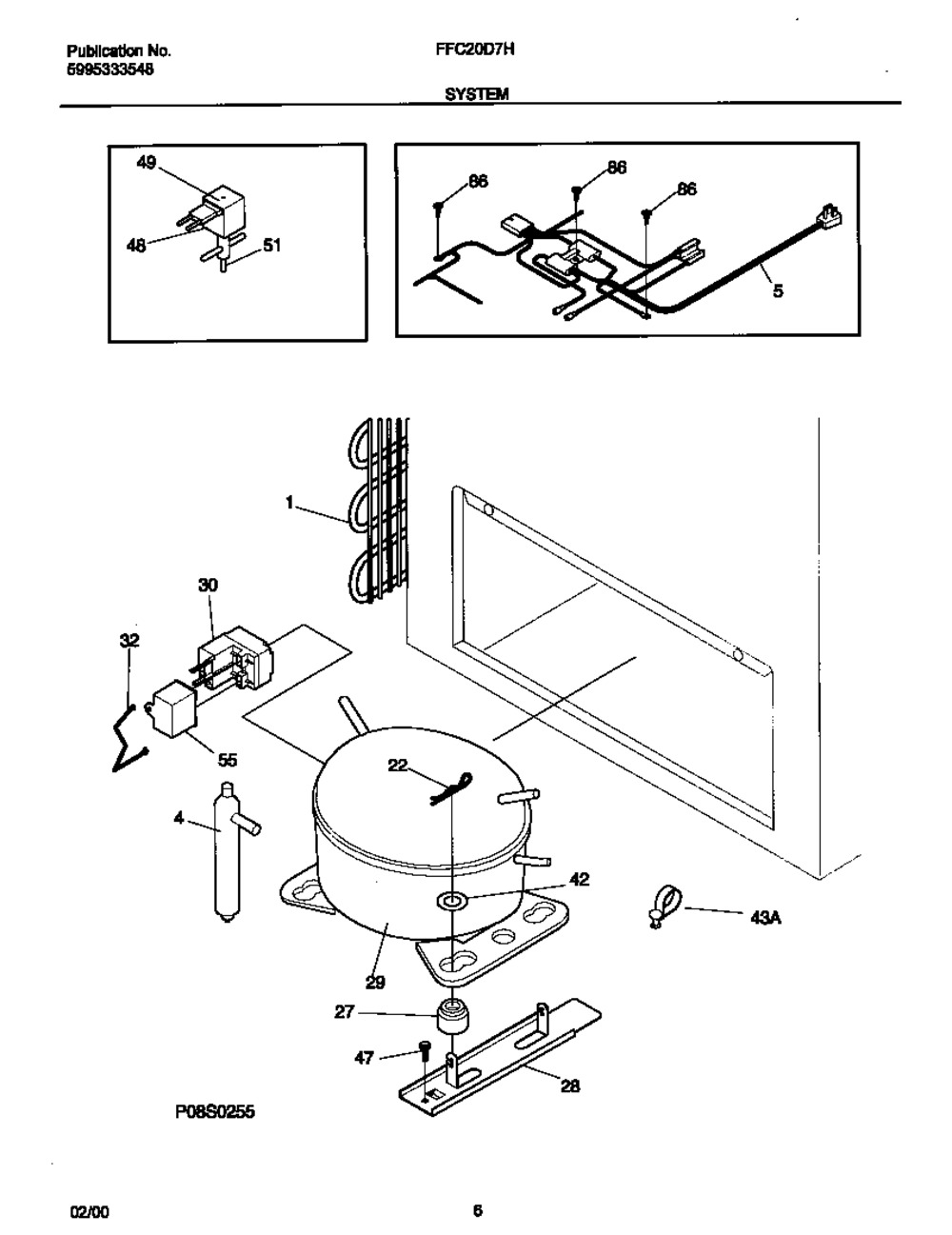 Publication No.
5995333548

FFC20D7H

SYSTEM

49
48
51

86
86
86
5

1
30
32
55
22
4
42
43A
29
27
47
28

P08S0255

02/00

6