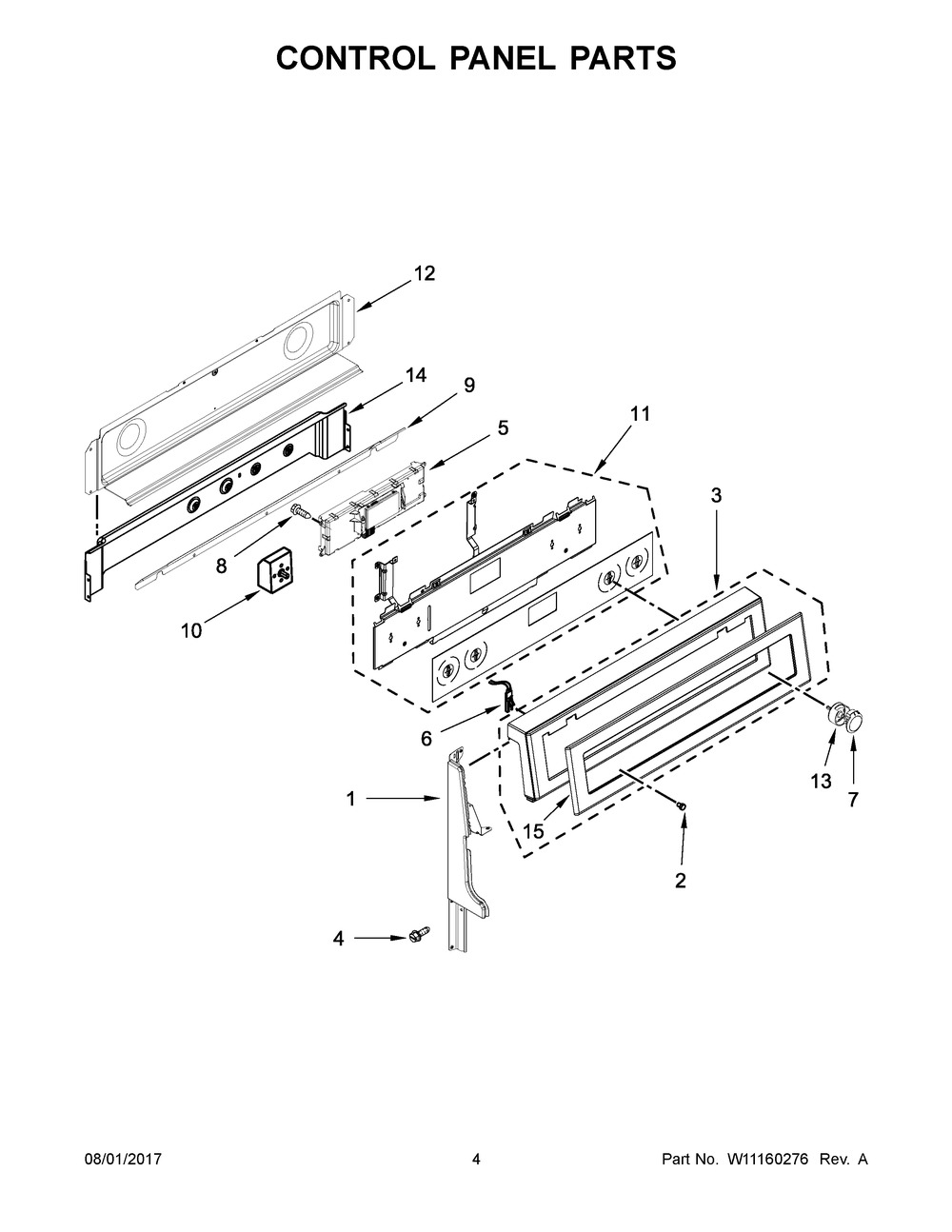 CONTROL PANEL PARTS

12

14

9

5

11

3

8

10

6

13

7

1

15

2

4

08/01/2017

4

Part No. W11160276 Rev. A