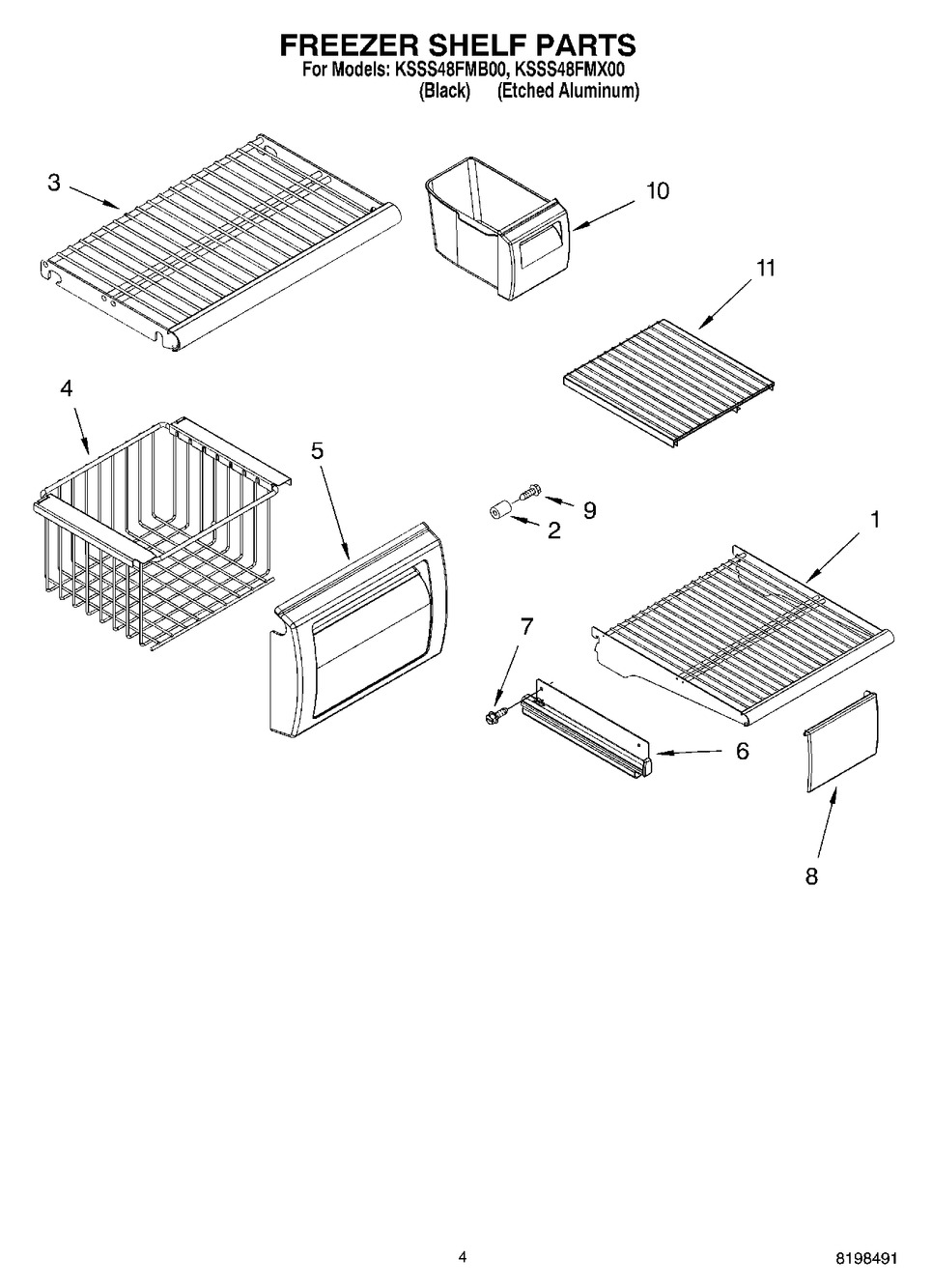 FREEZER SHELF PARTS
For Models: KSSS48FMB00, KSSS48FMX00
(Black) (Etched Aluminum)

3
10
11
4
5
9
2
1
7
6
8

4
8198491