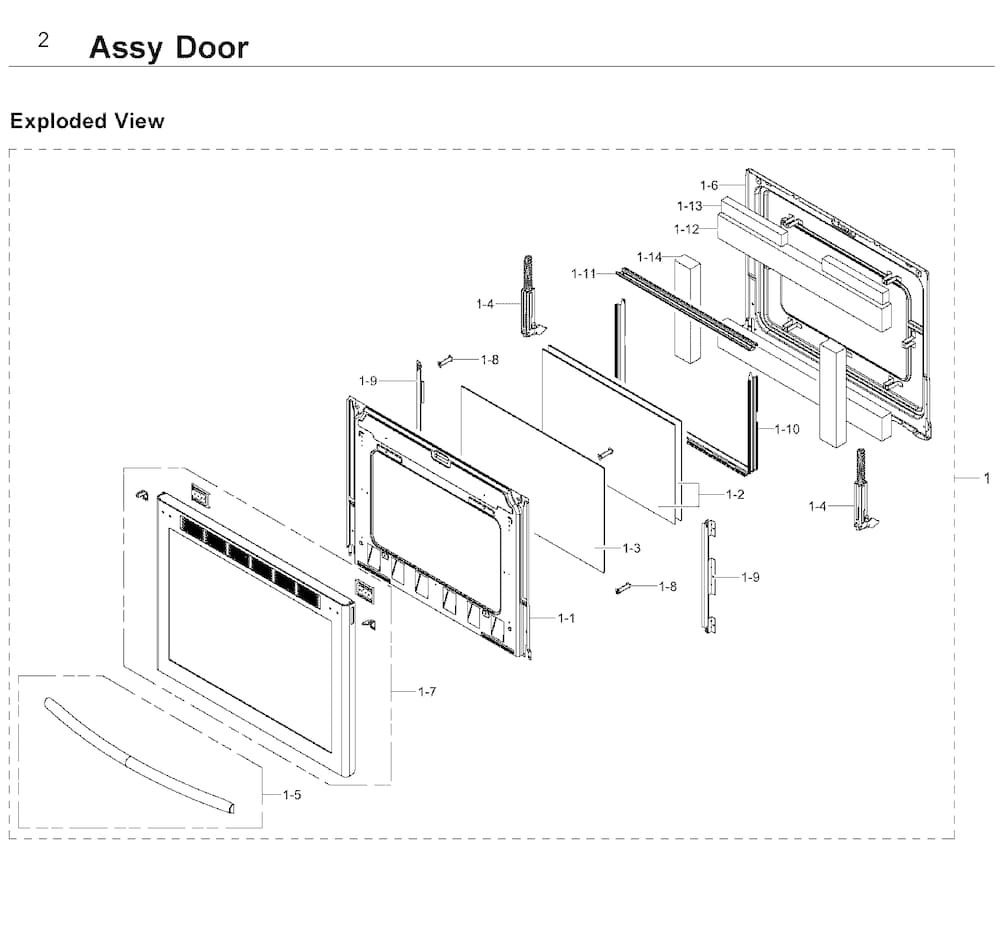 2 Assy Door

Exploded View

1-6
1-13
1-12
1-14
1-11
1-4
1-8
1-9
1-10
1
1-2
1-4
1-3
1-9
1-8
1-1
1-7
1-5