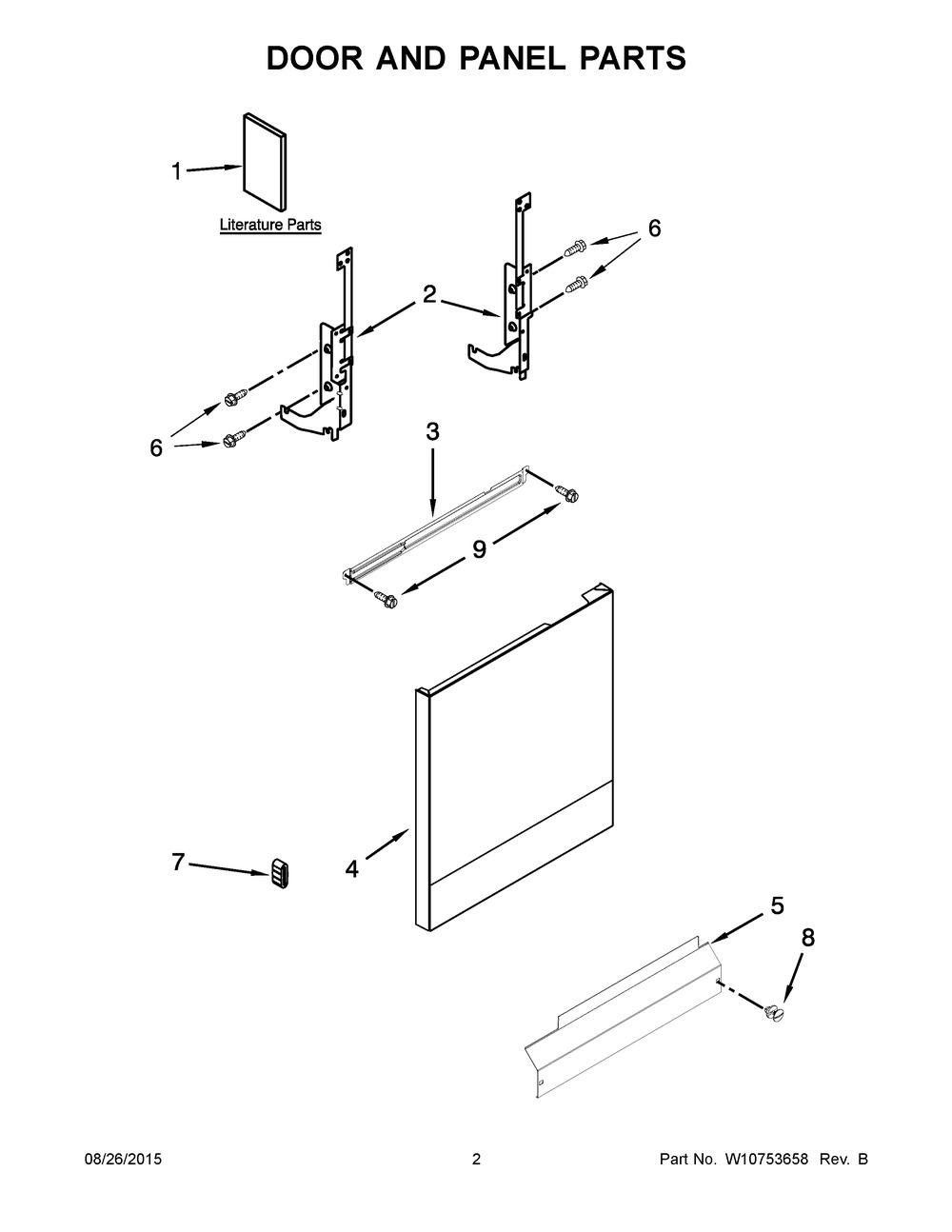 DOOR AND PANEL PARTS

1

Literature Parts

6

2

6

3

9

7

4

5

8

08/26/2015

2

Part No. W10753658 Rev. B