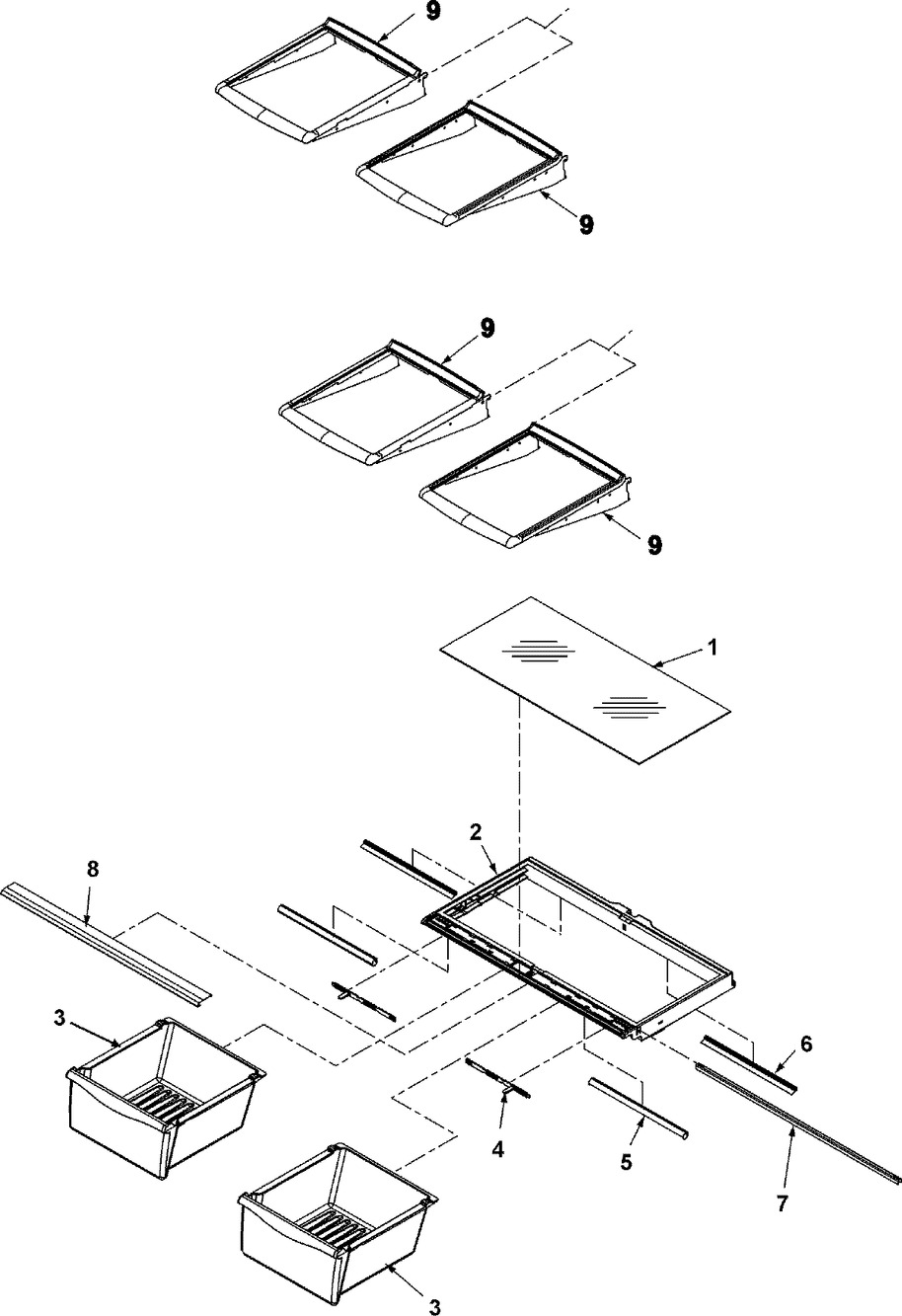 9
9
9
9
1
2
8
3
6
4
5
7
3