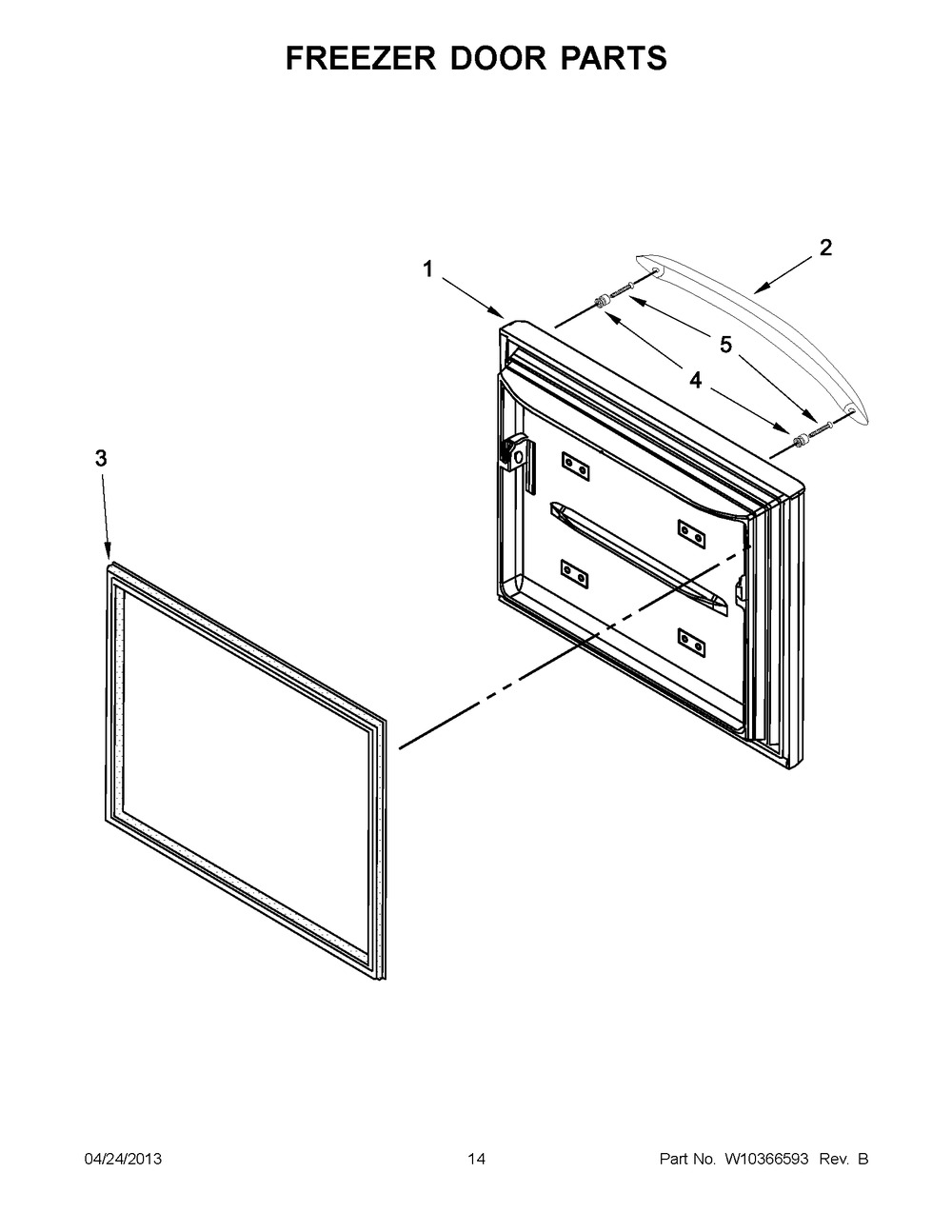 FREEZER DOOR PARTS

1

2

5

4

3

04/24/2013

14

Part No. W10366593 Rev. B