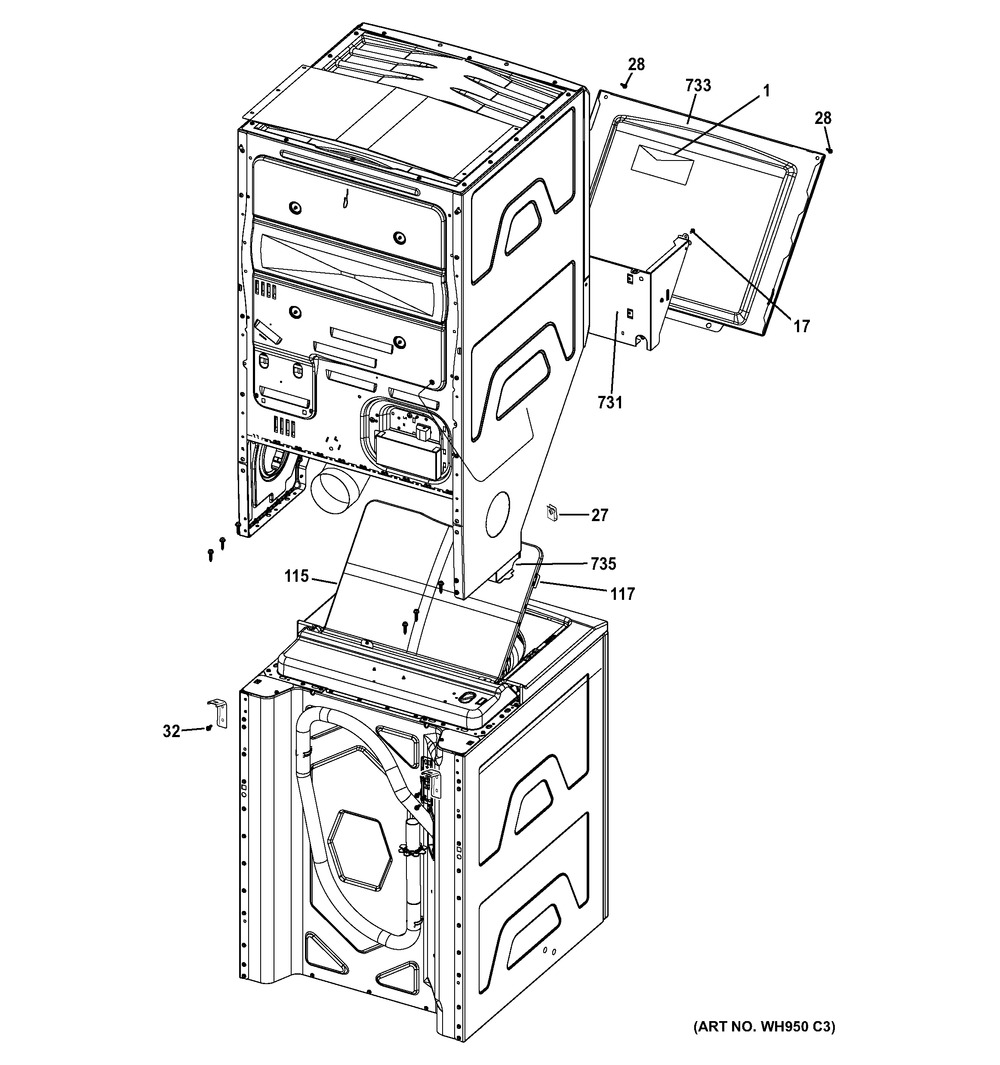 28
733
1
28
17
731
27
735
115
117
32
(ART NO. WH950 C3)