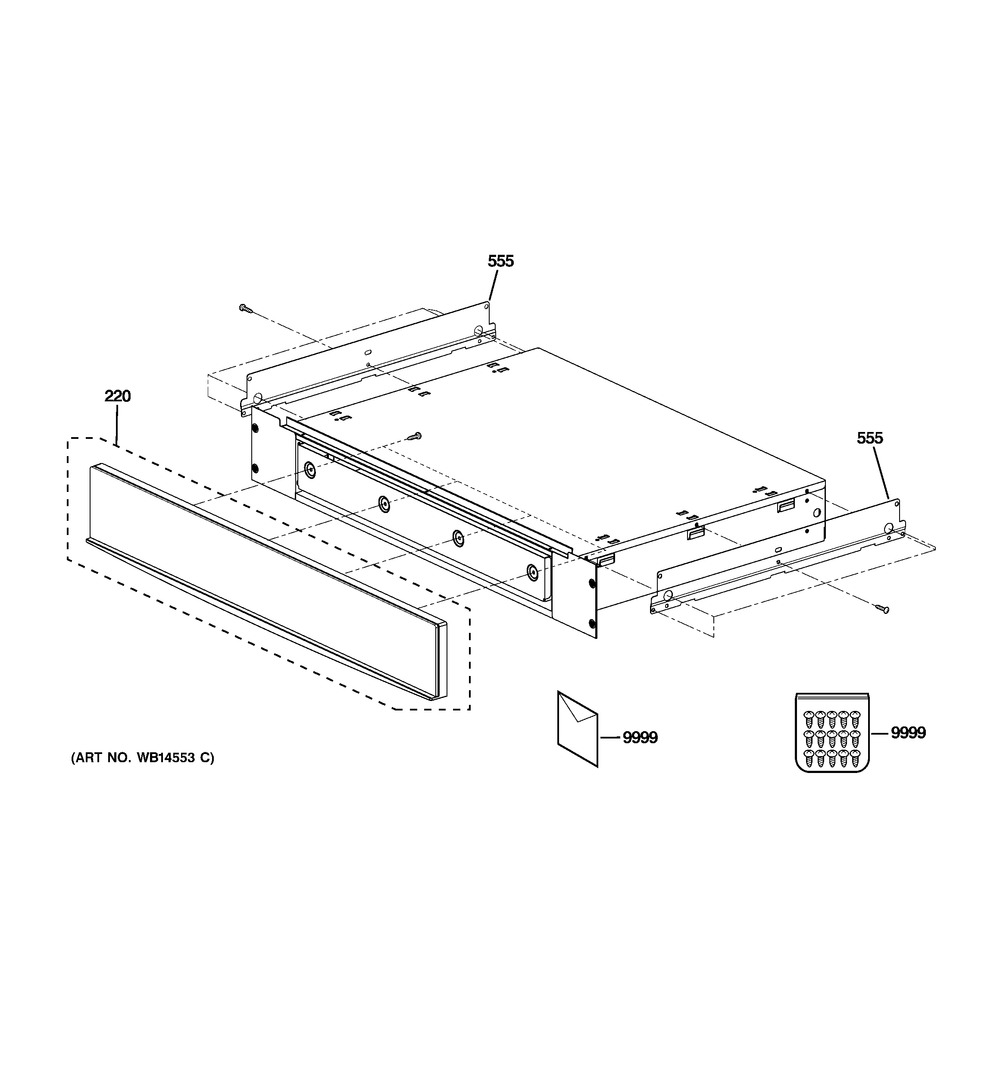 555

220

555

9999

9999

(ART NO. WB14553 C)