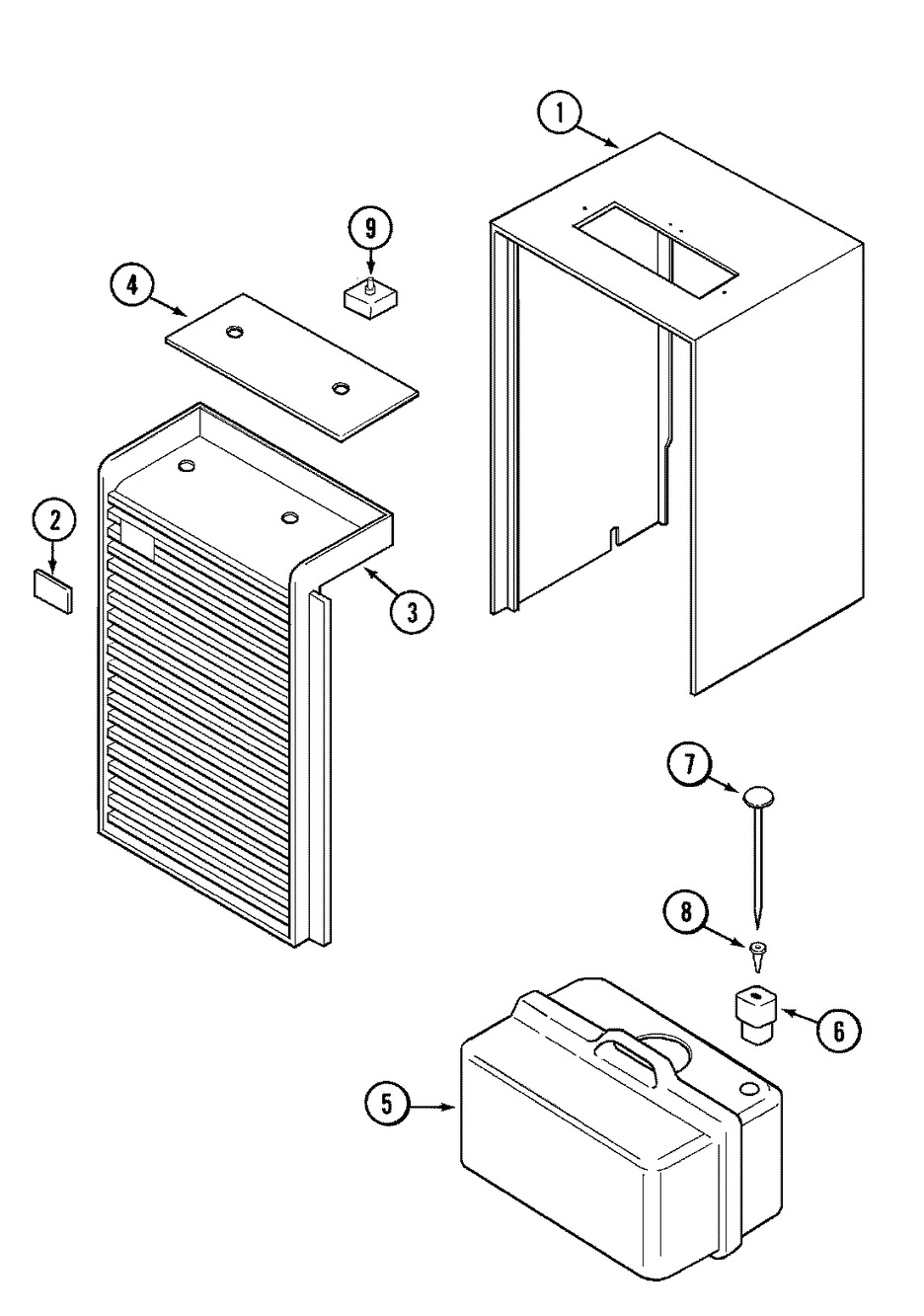 1
9
4
2
3
7
8
6
5