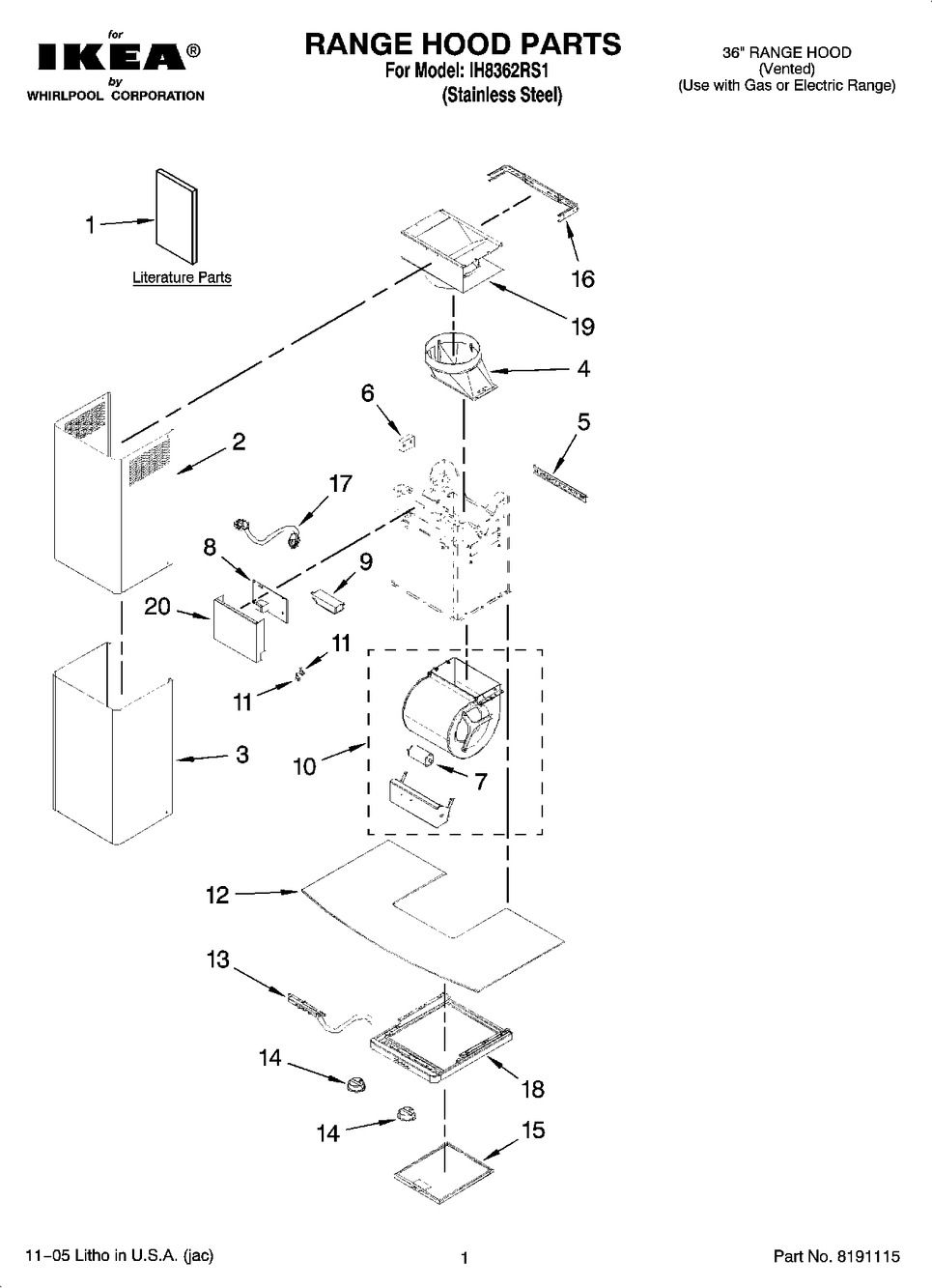 for
IKEA®
by
WHIRLPOOL CORPORATION

RANGE HOOD PARTS
For Model: IH8362RS1
(Stainless Steel)

36" RANGE HOOD
(Vented)
(Use with Gas or Electric Range)

1
Literature Parts
16
19
4
6
5
2
17
8
9
20
11
11
3
10
7
12
13
14
18
14
15

11–05 Litho in U.S.A. (jac)
1
Part No. 8191115