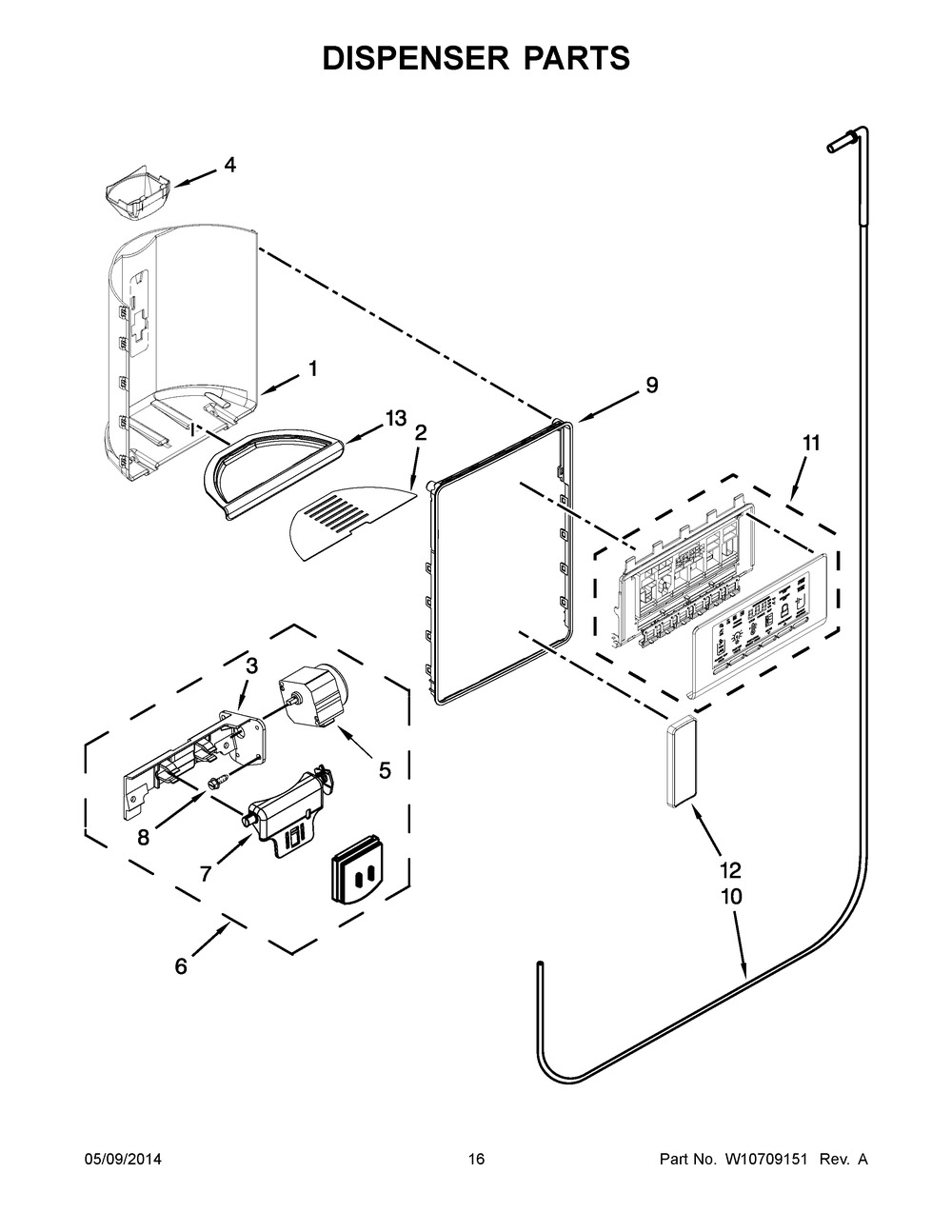 DISPENSER PARTS

4

1

13

2

9

11

3

5

8

7

6

12

10

05/09/2014

16

Part No. W10709151 Rev. A