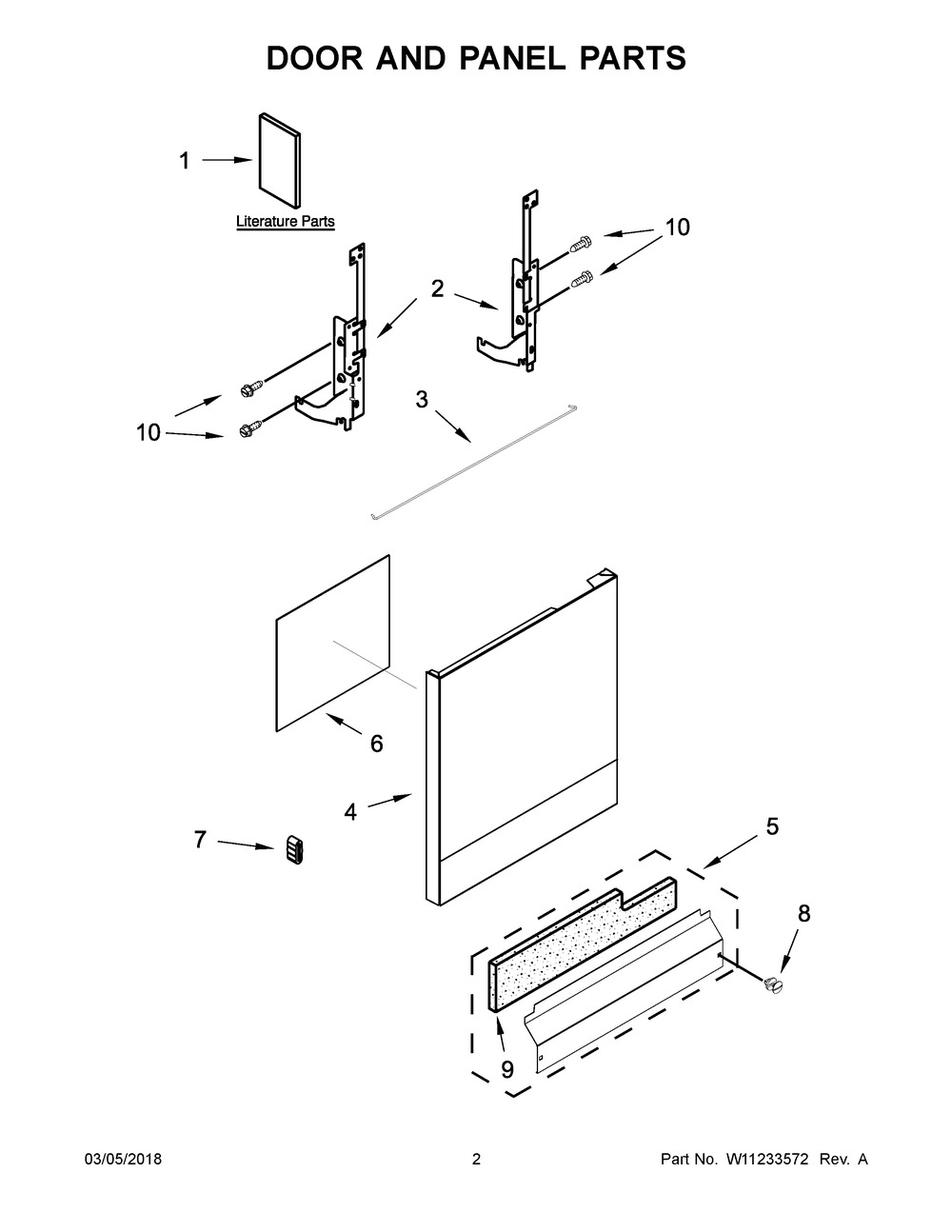 DOOR AND PANEL PARTS

1

Literature Parts

10

2

10

3

6

4

7

5

8

9

03/05/2018

2

Part No. W11233572 Rev. A