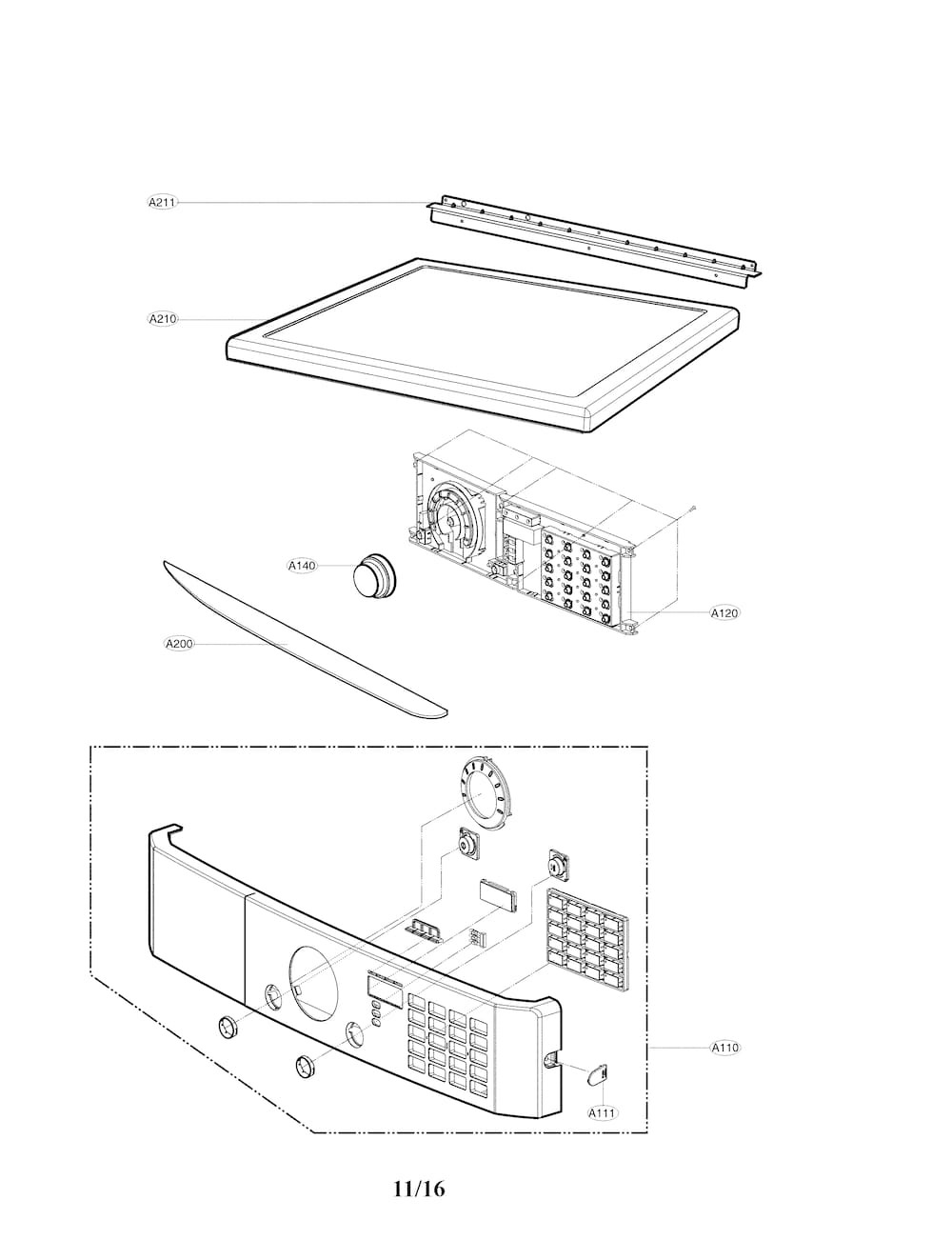 A211
A210
A140
A120
A200
A110
A111
11/16