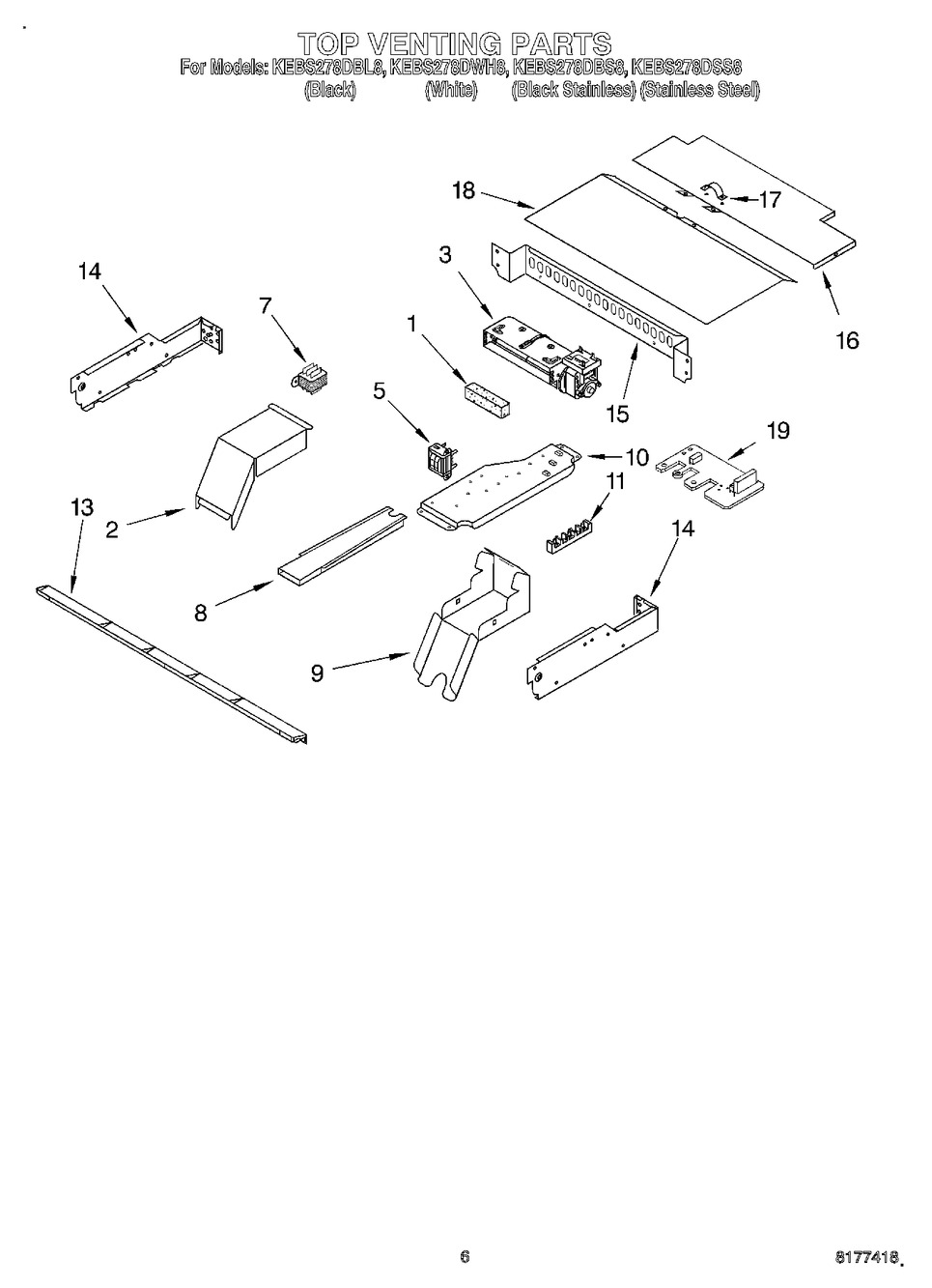 TOP VENTING PARTS
For Models: KEBS278DBL8, KEBS278DWH8, KEBS278DBS8, KEBS278DSS8
(Black) (White) (Black Stainless) (Stainless Steel)

18
17
3
14
7
1
16
15
5
10
19
11
13
2
14
8
9

6
8177418